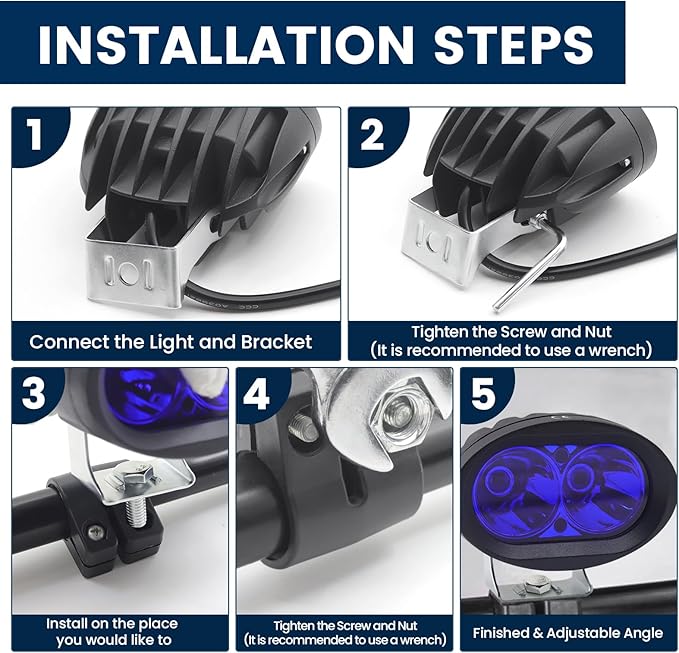 INSTALLATION STEPS

1

Connect the Light and Bracket

2

Tighten the Screw and Nut
(It is recommended to use a wrench)

3

Install on the place you would like to

4

Tighten the Screw and Nut
(It is recommended to use a wrench)

5

Finished & Adjustable Angle