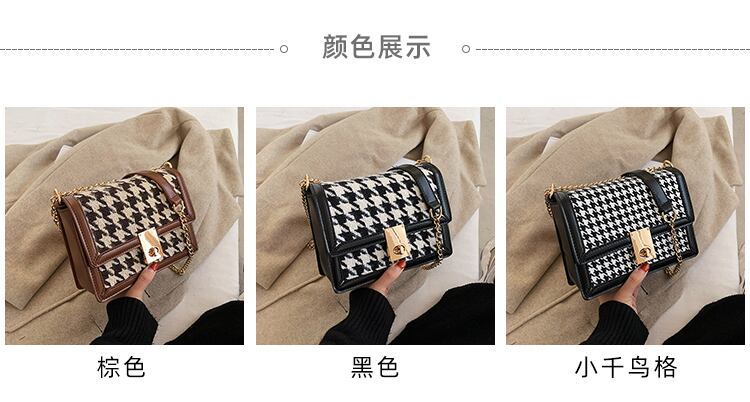 颜色展示

棕色

黑色

小千鸟格