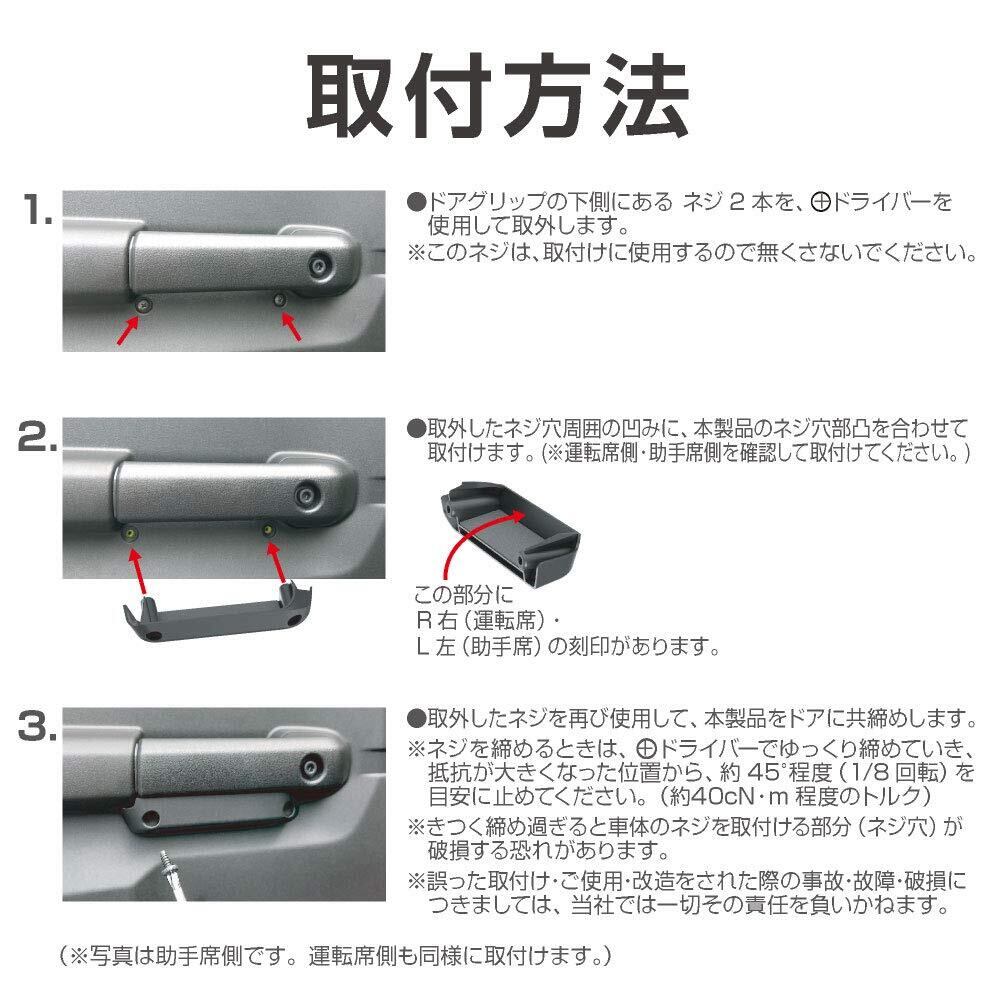 取付方法

1.

●ドアグリップの下側にある ネジ 2 本を、⊕ドライバーを使用して取外します。
※このネジは、取付けに使用するので無くさないでください。

2.

●取外したネジ穴周囲の凹みに、本製品のネジ穴部凸を合わせて取付けます。(※運転席側・助手席側を確認して取付けてください。)

この部分に
R 右（運転席）・
L 左（助手席）の刻印があります。

3.

●取外したネジを再び使用して、本製品をドアに共締めします。
※ネジを締めるときは、⊕ドライバーでゆっくり締めていき、抵抗が大きくなった位置から、約 45°程度（1/8 回転）を目安に止めてください。（約40cN・m 程度のトルク）
※きつく締め過ぎると車体のネジを取付ける部分（ネジ穴）が破損する恐れがあります。
※誤った取付け・ご使用・改造をされた際の事故・故障・破損につきましては、当社では一切その責任を負いかねます。

（※写真は助手席側です。運転席側も同様に取付けます。）