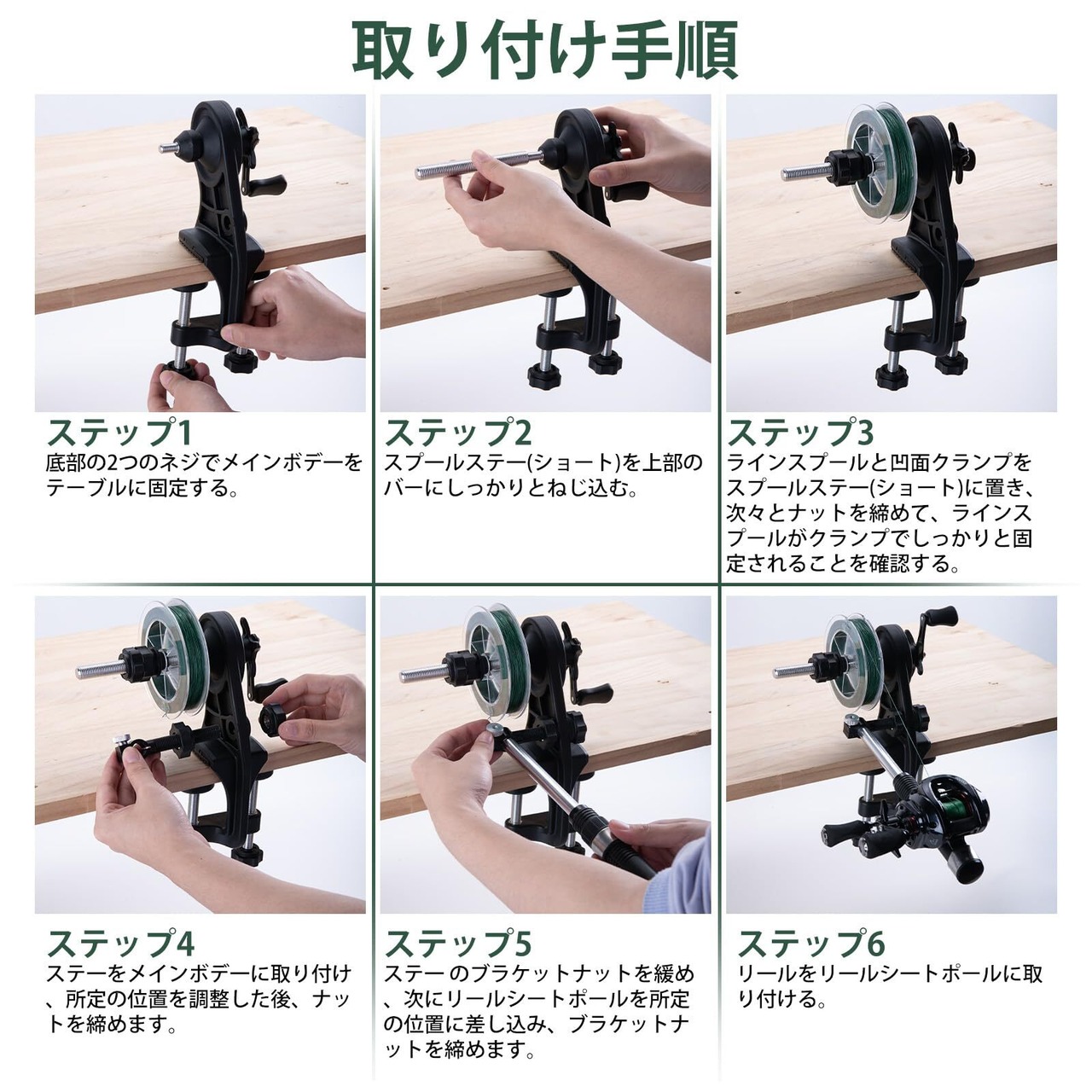 取り付け手順

ステップ1
底部の2つのネジでメインボデーをテーブルに固定する。

ステップ2
スプールステー(ショート)を上部のバーにしっかりとねじ込む。

ステップ3
ラインスプールと凹面クランプをスプールステー(ショート)に置き、次々とナットを締めて、ラインスプールがクランプでしっかりと固定されることを確認する。

ステップ4
ステーをメインボデーに取り付け、所定の位置を調整した後、ナットを締めます。

ステップ5
ステー のブラケットナットを緩め、次にリールシートポールを所定の位置に差し込み、ブラケットナットを締めます。

ステップ6
リールをリールシートポールに取り付ける。