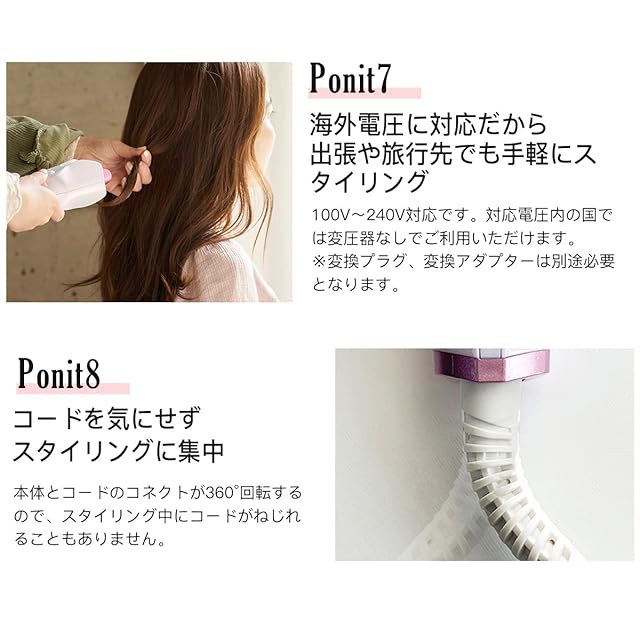 Ponit7

海外電圧に対応だから出張や旅行先でも手軽にスタイリング

100V～240V対応です。対応電圧内の国では変圧器なしでご利用いただけます。
※変換プラグ、変換アダプターは別途必要となります。

Ponit8

コードを気にせずスタイリングに集中

本体とコードのコネクトが360°回転するので、スタイリング中にコードがねじれることもありません。