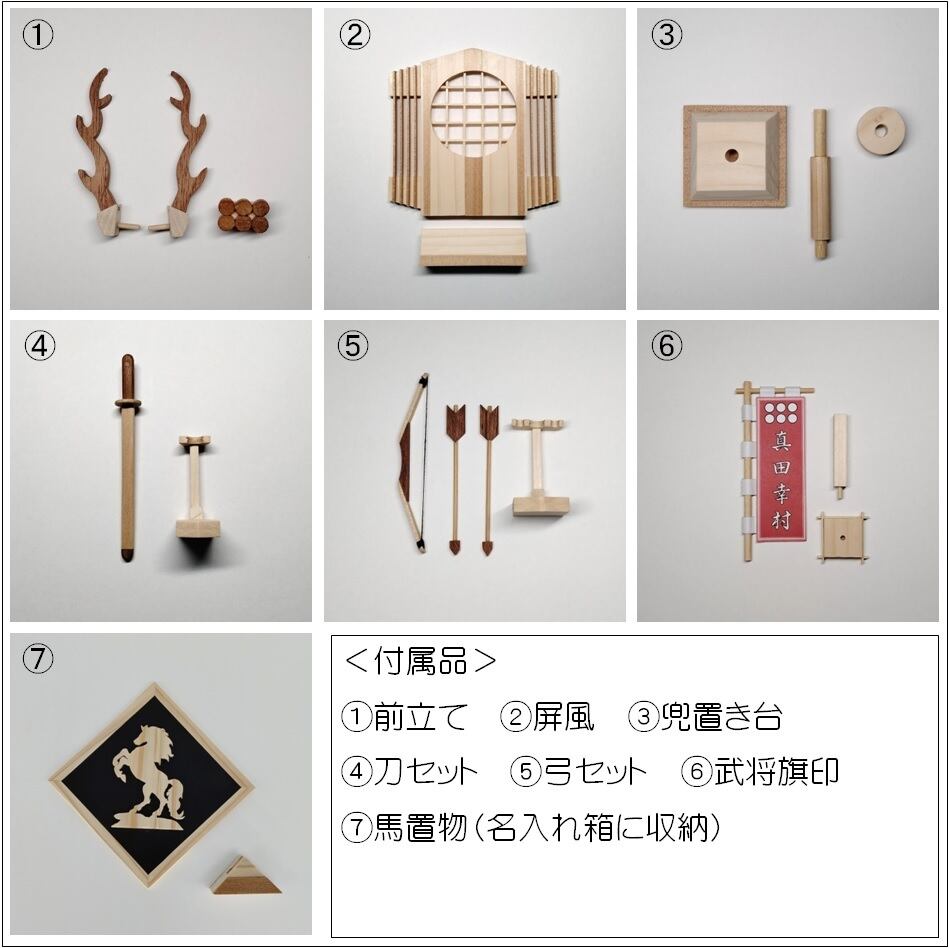 ①

②

③

④

⑤

⑥

真田幸村

⑦

＜付属品＞

①前立て　②屏風　③兜置き台

④刀セット　⑤弓セット　⑥武将旗印

⑦馬置物（名入れ箱に収納）