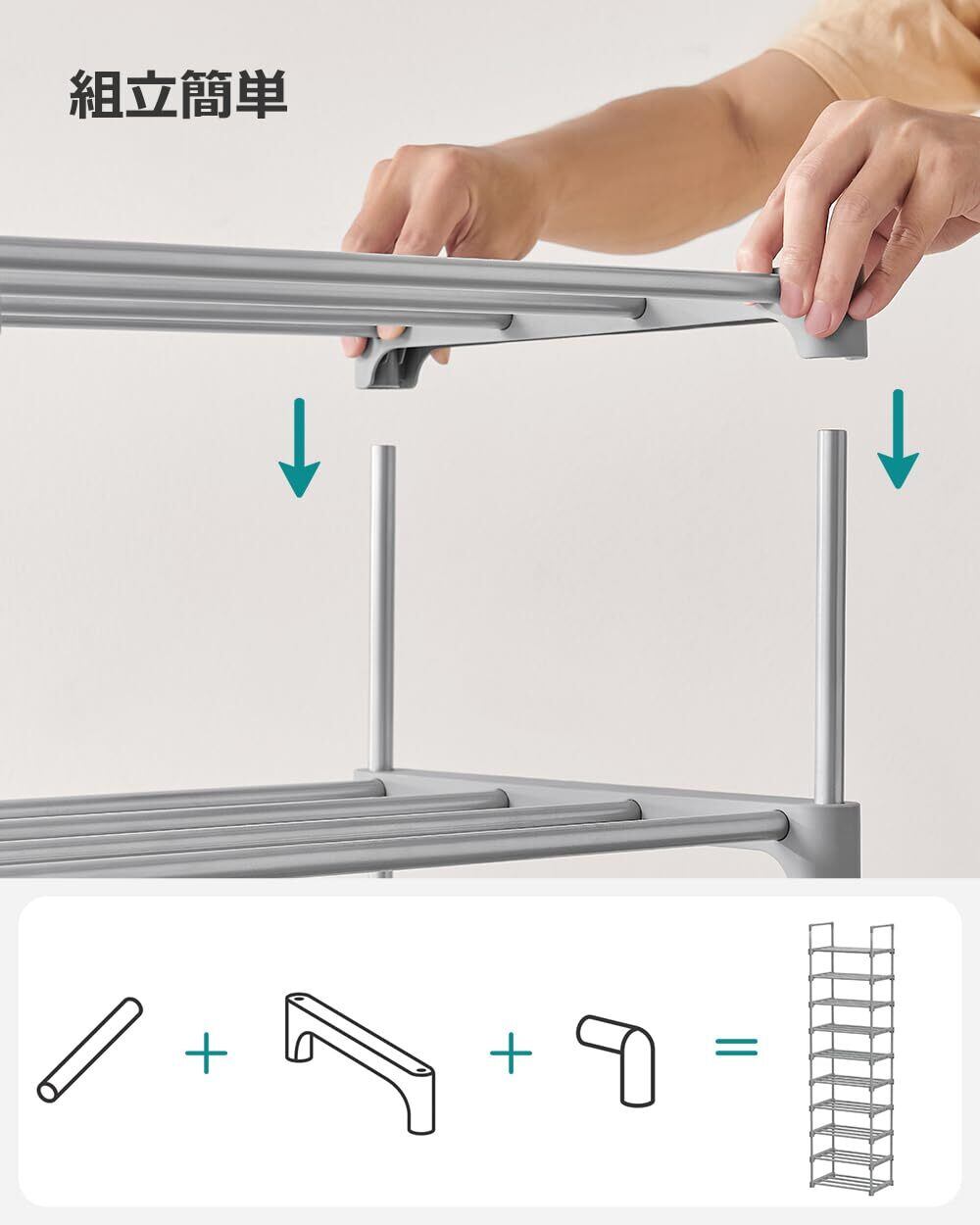 組立簡単

+ + =