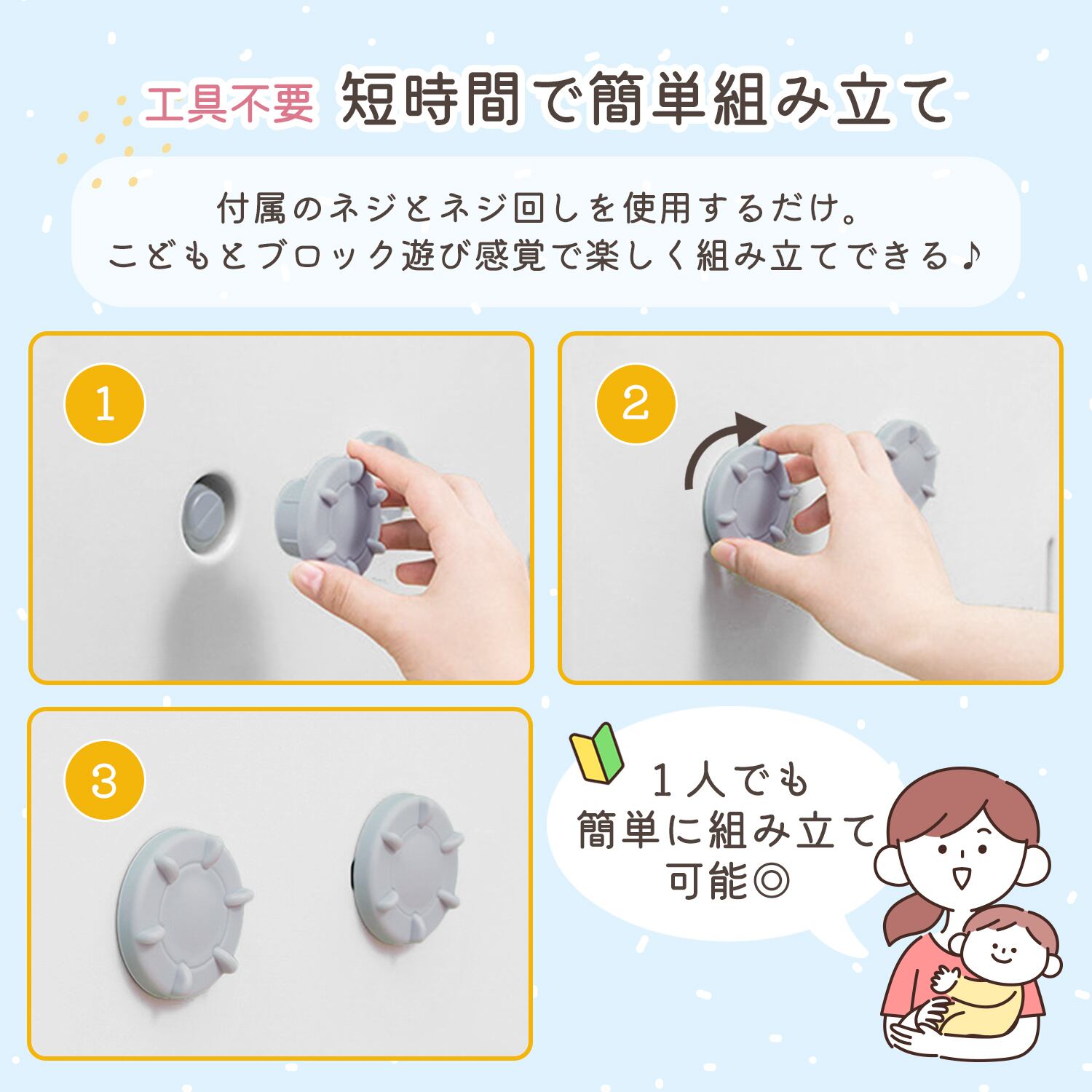 工具不要 短時間で簡単組み立て

付属のネジとネジ回しを使用するだけ。
こどもとブロック遊び感覚で楽しく組み立てできる♪

1

2

3

1人でも
簡単に組み立て
可能◎