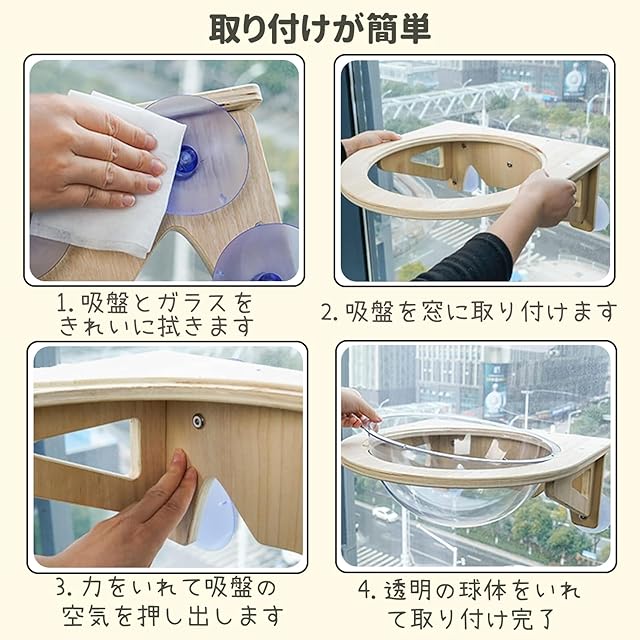 取り付けが簡単

1. 吸盤とガラスをきれいに拭きます

2. 吸盤を窓に取り付けます

3. 力をいれて吸盤の空気を押し出します

4. 透明の球体をいれて取り付け完了