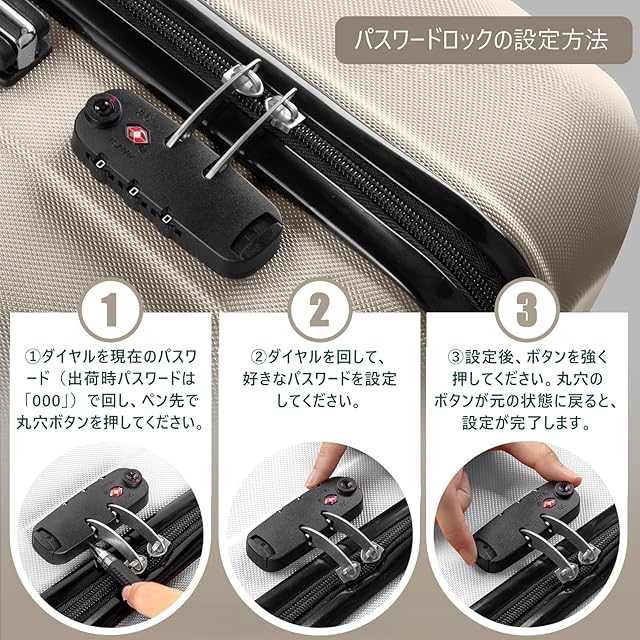 パスワードロックの設定方法

1

①ダイヤルを現在のパスワード（出荷時パスワードは「000」）で回し、ペン先で丸穴ボタンを押してください。

2

②ダイヤルを回して、好きなパスワードを設定してください。

3

③設定後、ボタンを強く押してください。丸穴のボタンが元の状態に戻ると、設定が完了します。