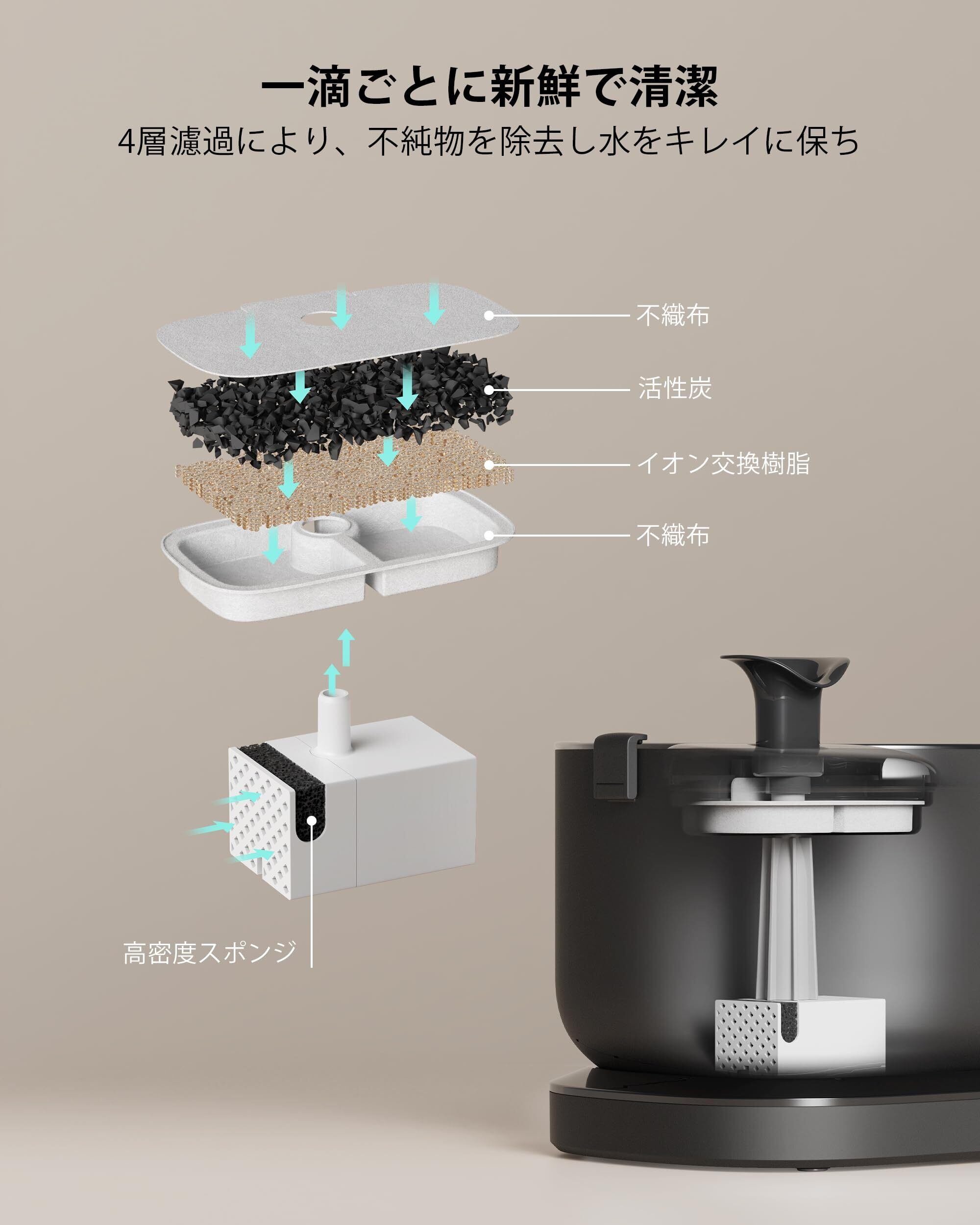 一滴ごとに新鮮で清潔

4層濾過により、不純物を除去し水をキレイに保ち

不織布

活性炭

イオン交換樹脂

不織布

高密度スポンジ