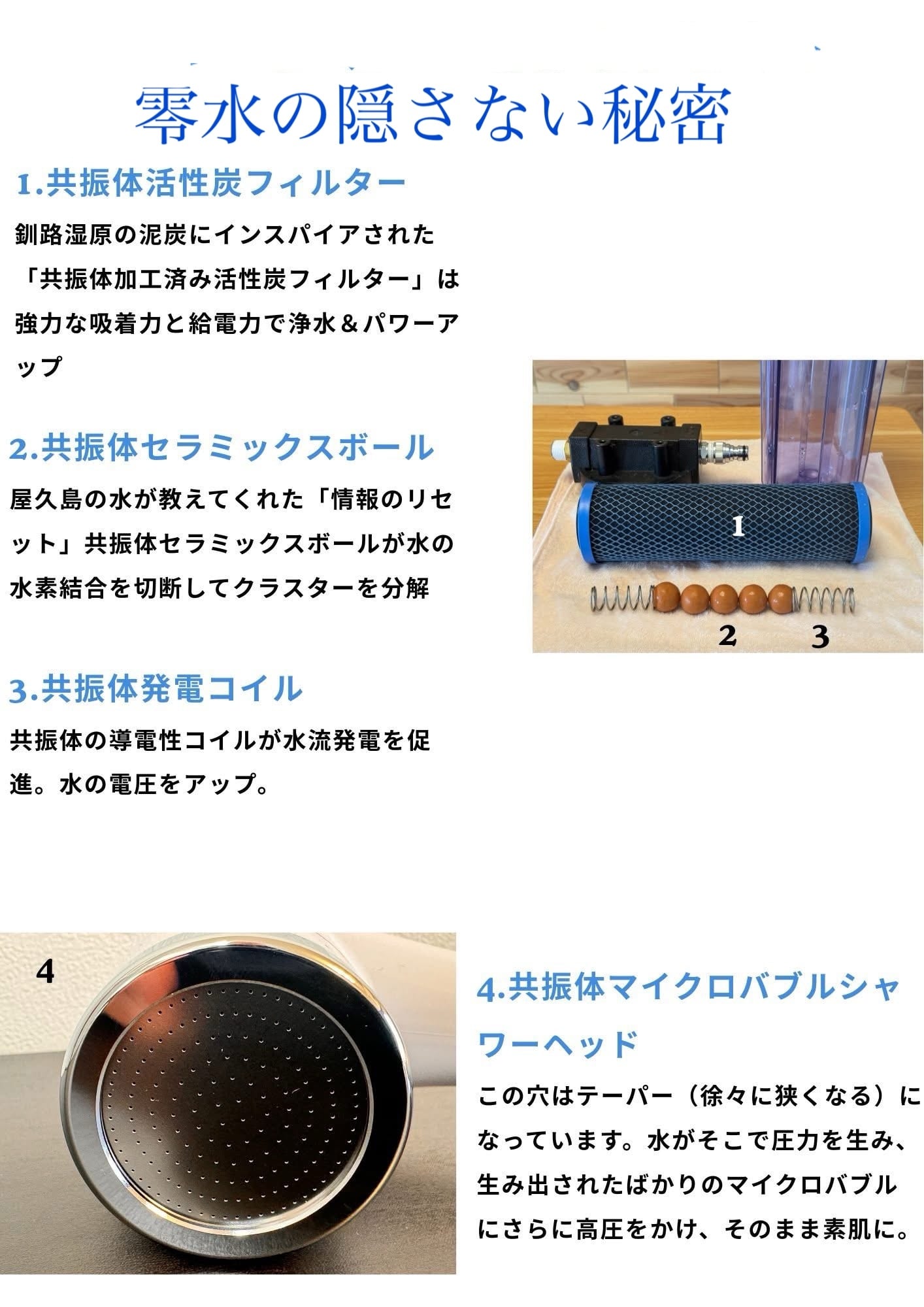 零水の隠さない秘密

1.共振体活性炭フィルター

釧路湿原の泥炭にインスパイアされた「共振体加工済み活性炭フィルター」は強力な吸着力と給電力で浄水＆パワーアップ

2.共振体セラミックスボール

屋久島の水が教えてくれた「情報のリセット」共振体セラミックスボールが水の水素結合を切断してクラスターを分解

1

2

3

3.共振体発電コイル

共振体の導電性コイルが水流発電を促進。水の電圧をアップ。

4

4.共振体マイクロバブルシャワーヘッド

この穴はテーパー（徐々に狭くなる）になっています。水がそこで圧力を生み、生み出されたばかりのマイクロバブルにさらに高圧をかけ、そのまま素肌に。