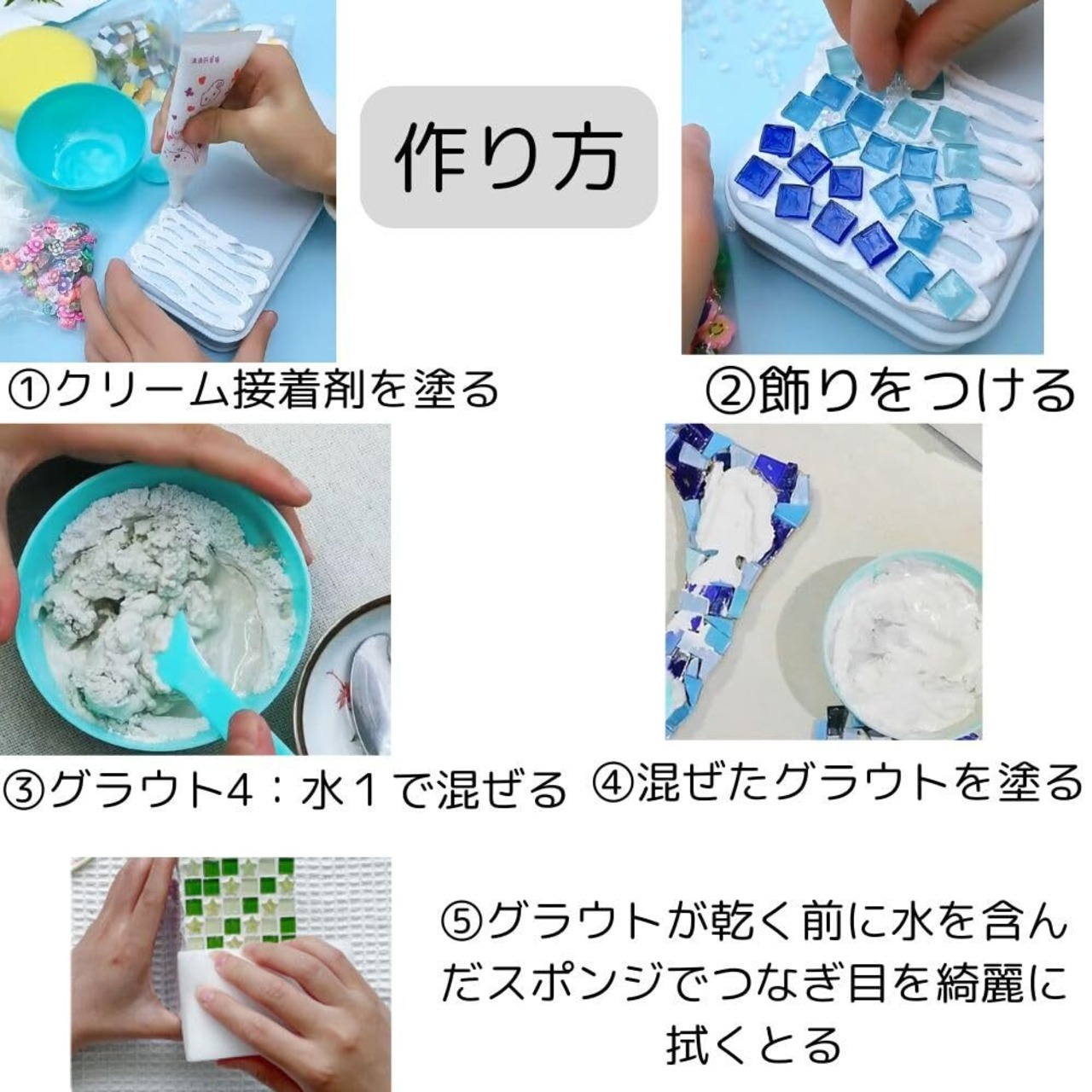 作り方

①クリーム接着剤を塗る

②飾りをつける

③グラウト4：水１で混ぜる

④混ぜたグラウトを塗る

⑤グラウトが乾く前に水を含んだスポンジでつなぎ目を綺麗に拭くとる