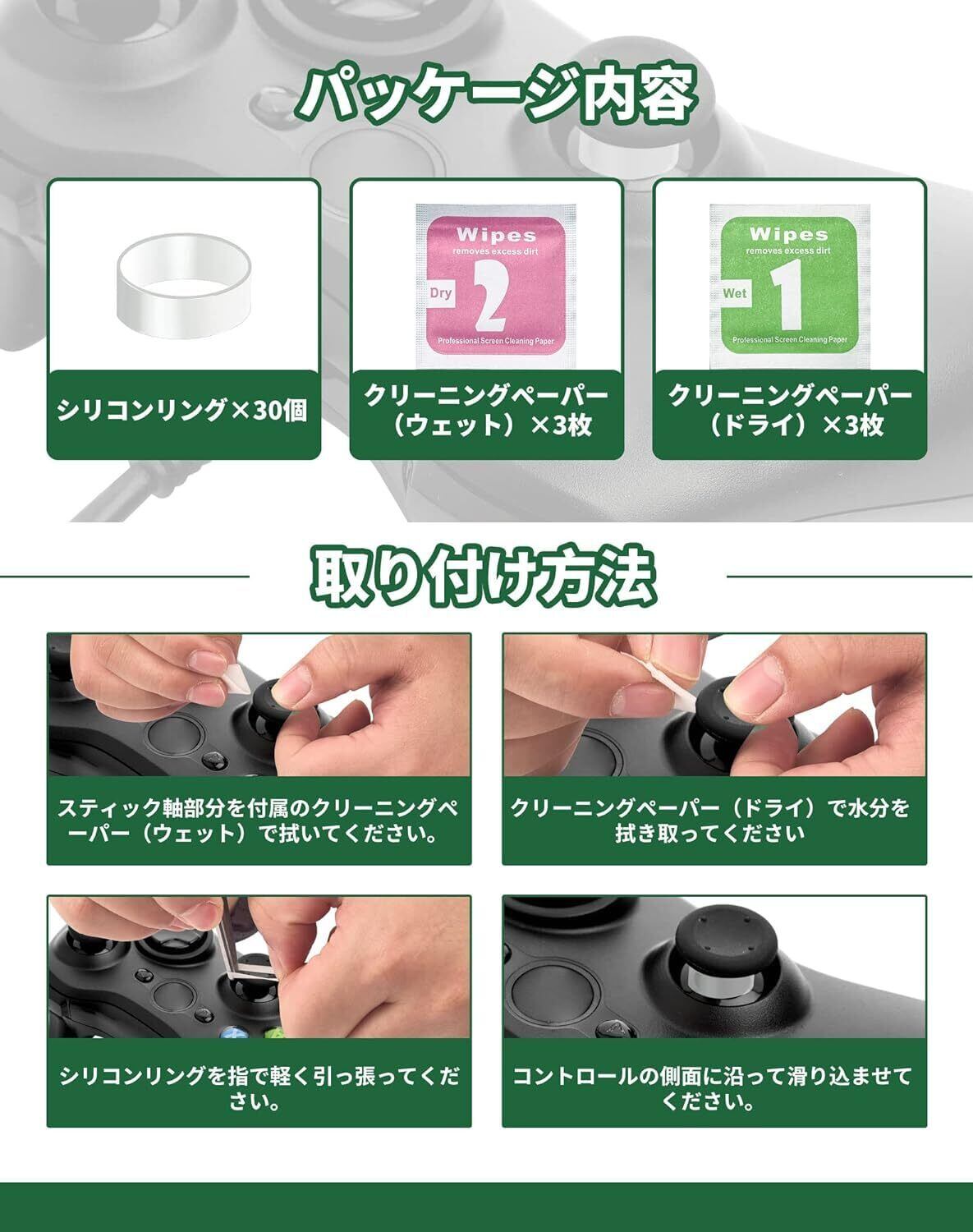 パッケージ内容

シリコンリング×30個

Wipes
removes excess dirt
Dry
2
Professional Screen Cleaning Paper

クリーニングペーパー（ウェット）×3枚

Wipes
removes excess dirt
Wet
1
Professional Screen Cleaning Paper

クリーニングペーパー（ドライ）×3枚

取り付け方法

スティック軸部分を付属のクリーニングペーパー（ウェット）で拭いてください。

クリーニングペーパー（ドライ）で水分を拭き取ってください

シリコンリングを指で軽く引っ張ってください。

コントロールの側面に沿って滑り込ませてください。