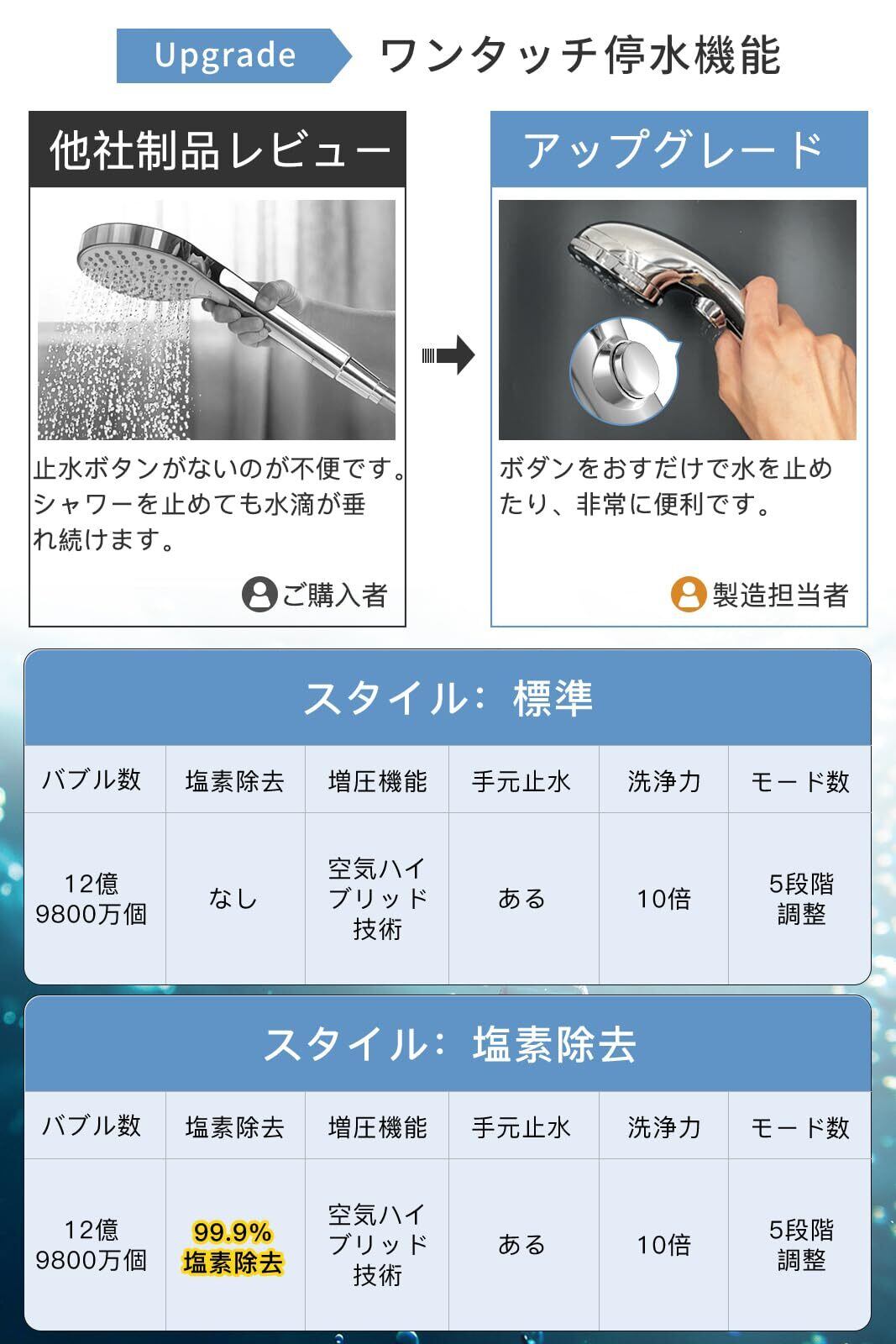 Upgrade ワンタッチ停水機能

他社制品レビュー

止水ボタンがないのが不便です。シャワーを止めても水滴が垂れ続けます。

ご購入者

アップグレード

ボダンをおすだけで水を止めたり、非常に便利です。

製造担当者

スタイル：標準

| バブル数 | 塩素除去 | 増圧機能 | 手元止水 | 洗浄力 | モード数 |
|---|---|---|---|---|---|
| 12億 9800万個 | なし | 空気ハイブリッド技術 | ある | 10倍 | 5段階調整 |

スタイル：塩素除去

| バブル数 | 塩素除去 | 増圧機能 | 手元止水 | 洗浄力 | モード数 |
|---|---|---|---|---|---|
| 12億 9800万個 | 99.9% 塩素除去 | 空気ハイブリッド技術 | ある | 10倍 | 5段階調整 |