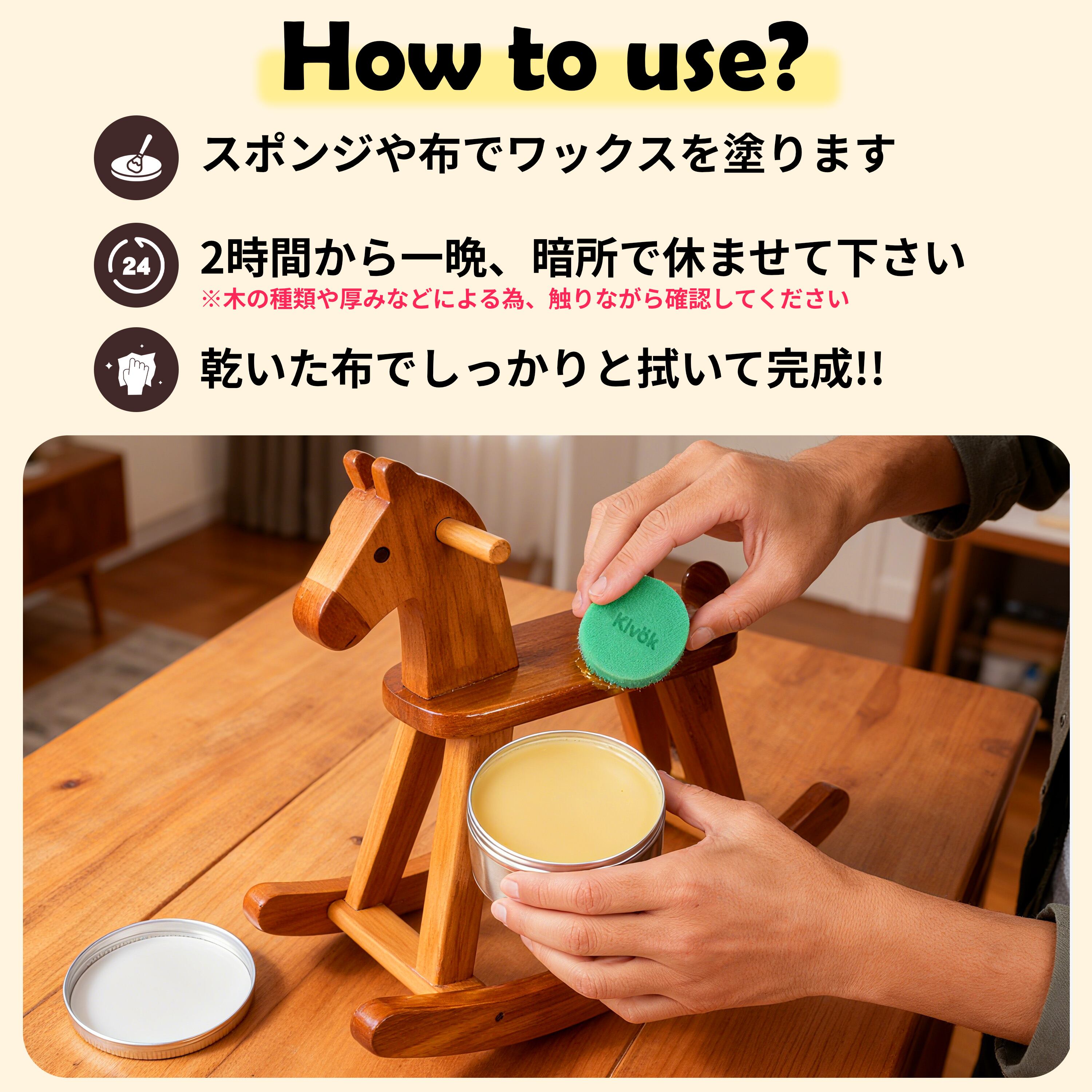 How to use?

スポンジや布でワックスを塗ります

24

2時間から一晩、暗所で休ませて下さい
※木の種類や厚みなどによる為、触りながら確認してください

乾いた布でしっかりと拭いて完成!!

Kivök