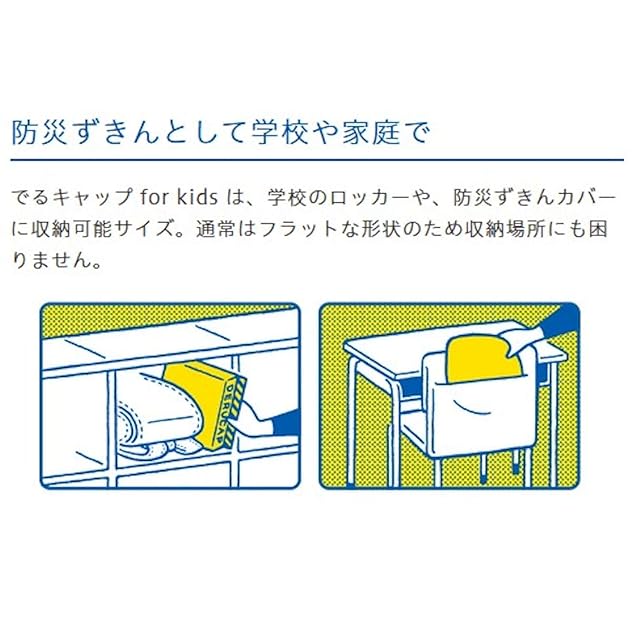 防災ずきんとして学校や家庭で

でるキャップ for kids は、学校のロッカーや、防災ずきんカバーに収納可能サイズ。通常はフラットな形状のため収納場所にも困りません。

DERUCAP