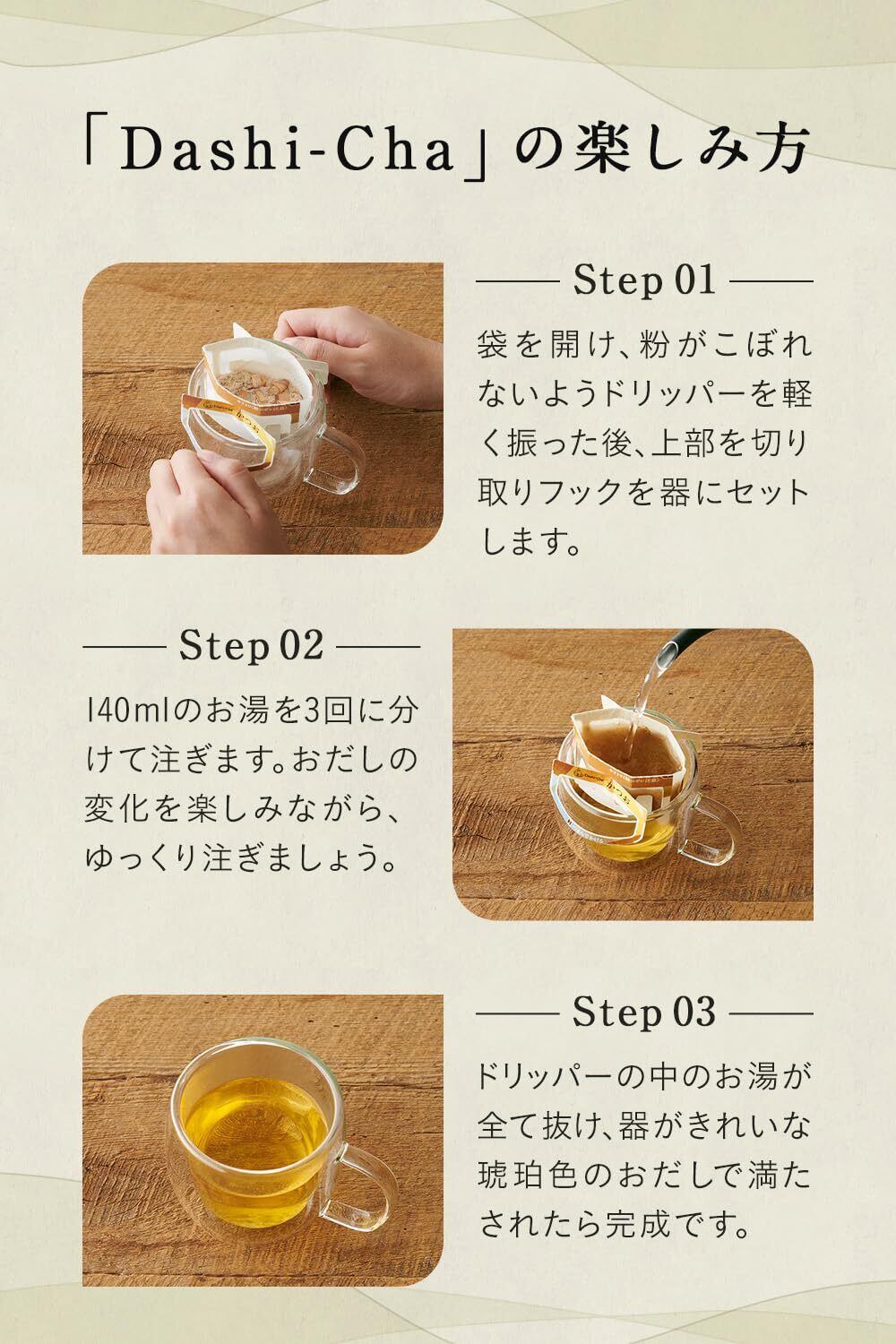 「Dashi-Cha」の楽しみ方

Step 01

袋を開け、粉がこぼれないようドリッパーを軽く振った後、上部を切り取りフックを器にセットします。

Step 02

140mlのお湯を3回に分けて注ぎます。おだしの変化を楽しみながら、ゆっくり注ぎましょう。

Step 03

ドリッパーの中のお湯が全て抜け、器がきれいな琥珀色のおだしで満たされたら完成です。