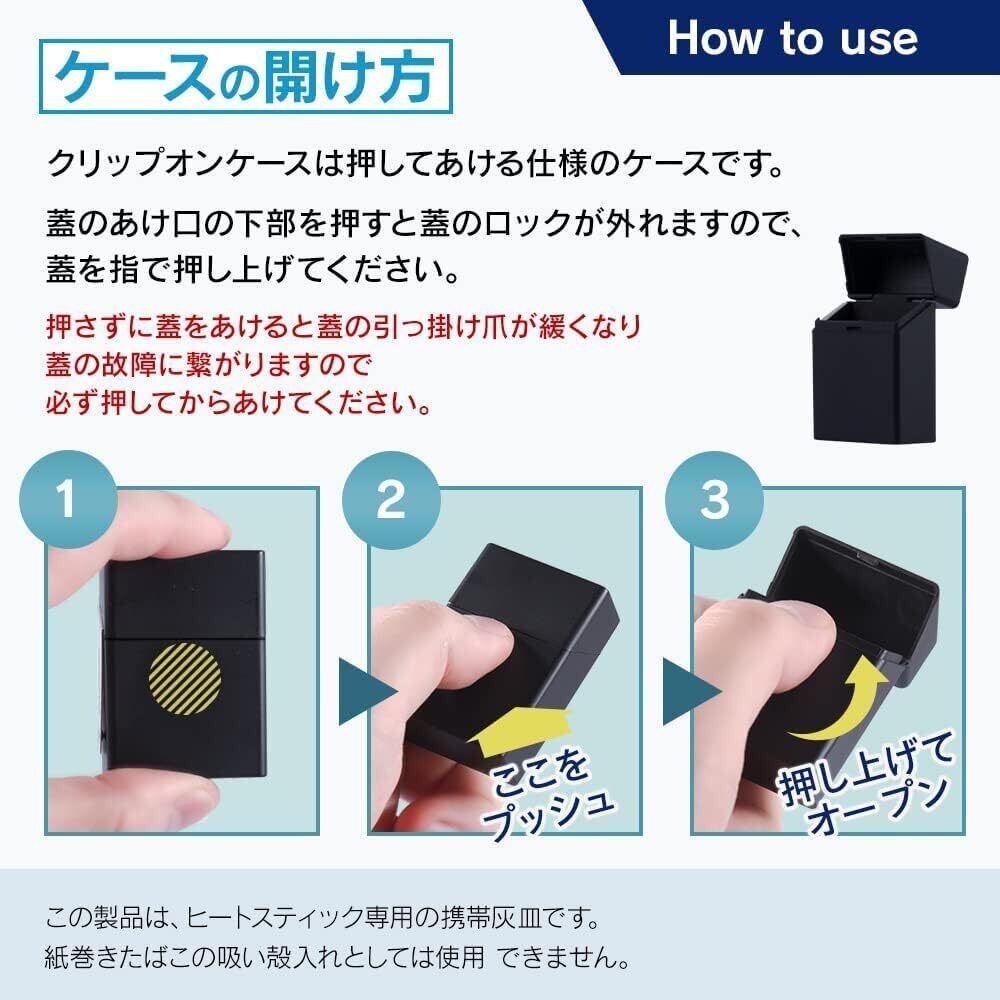 How to use

ケースの開け方

クリップオンケースは押してあける仕様のケースです。

蓋のあけ口の下部を押すと蓋のロックが外れますので、蓋を指で押し上げてください。

押さずに蓋をあけると蓋の引っ掛け爪が緩くなり蓋の故障に繋がりますので必ず押してからあけてください。

1

2

ここをプッシュ

3

押し上げてオープン

この製品は、ヒートスティック専用の携帯灰皿です。
紙巻きたばこの吸い殻入れとしては使用 できません。