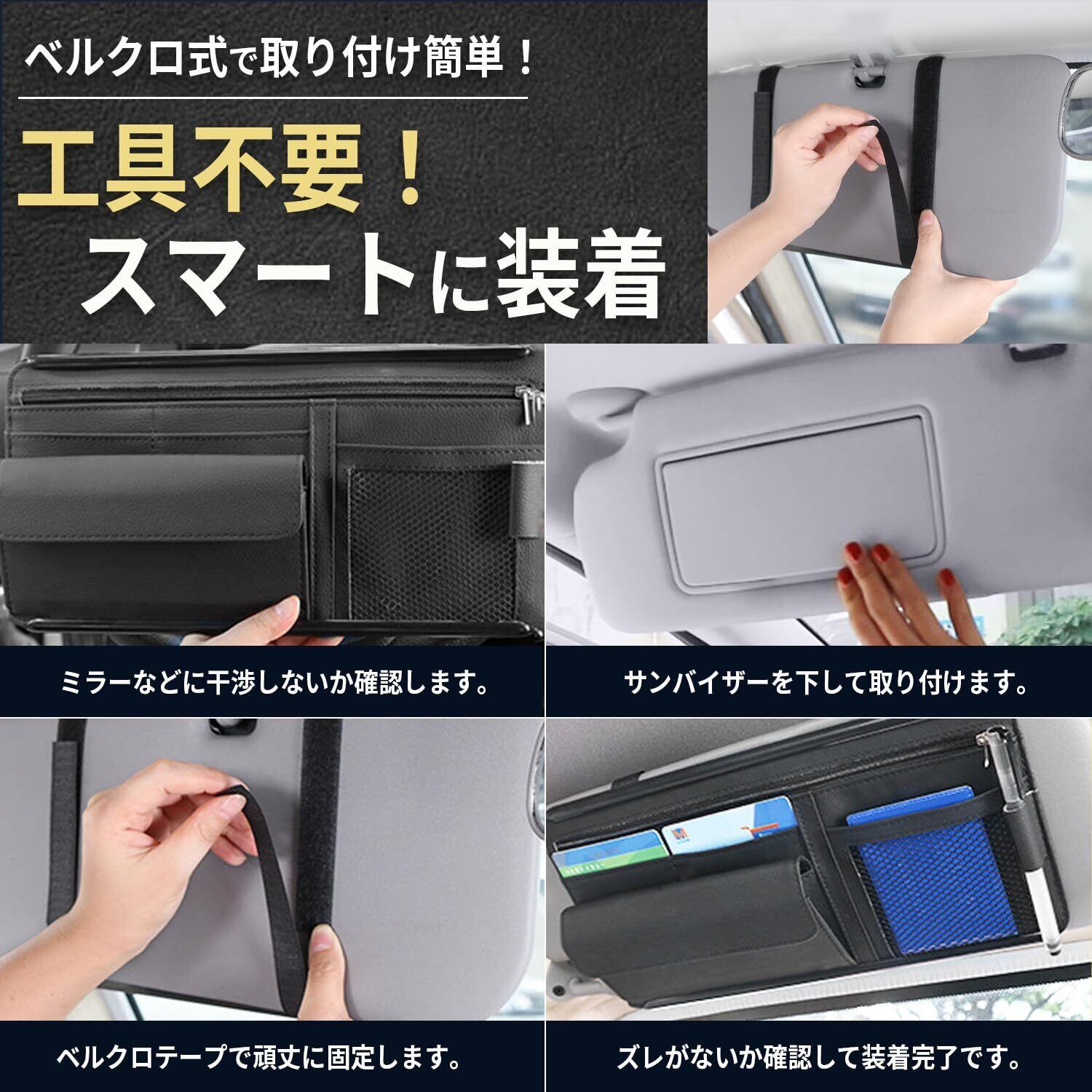 ベルクロ式で取り付け簡単！

工具不要！
スマートに装着

ミラーなどに干渉しないか確認します。

サンバイザーを下して取り付けます。

ベルクロテープで頑丈に固定します。

ズレがないか確認して装着完了です。