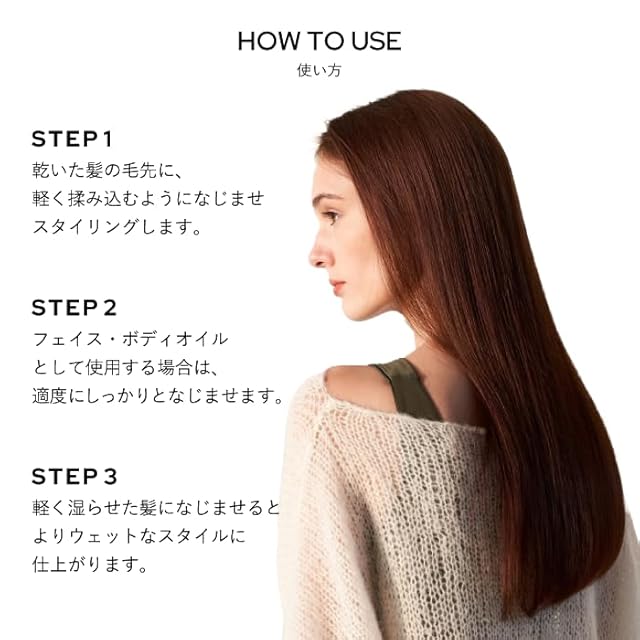 HOW TO USE
使い方

STEP 1
乾いた髪の毛先に、軽く揉み込むようになじませスタイリングします。

STEP 2
フェイス・ボディオイルとして使用する場合は、適度にしっかりとなじませます。

STEP 3
軽く湿らせた髪になじませるとよりウェットなスタイルに仕上がります。