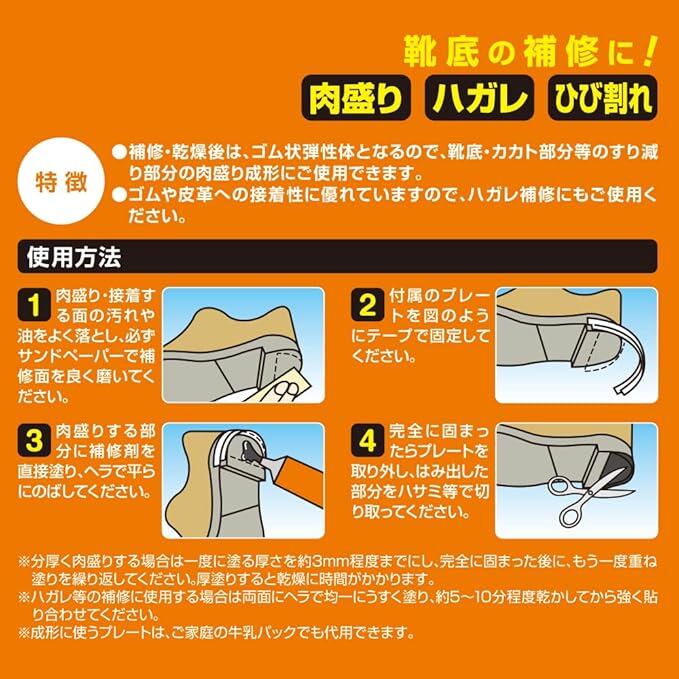 靴底の補修に！

肉盛り　ハガレ　ひび割れ

特徴

●補修・乾燥後は、ゴム状弾性体となるので、靴底・カカト部分等のすり減り部分の肉盛り成形にご使用できます。
●ゴムや皮革への接着性に優れていますので、ハガレ補修にもご使用ください。

使用方法

1 肉盛り・接着する面の汚れや油をよく落とし、必ずサンドペーパーで補修面を良く磨いてください。

2 付属のプレートを図のようにテープで固定してください。

3 肉盛りする部分に補修剤を直接塗り、ヘラで平らにのばしてください。

4 完全に固まったらプレートを取り外し、はみ出した部分をハサミ等で切り取ってください。

※分厚く肉盛りする場合は一度に塗る厚さを約3mm程度までにし、完全に固まった後に、もう一度重ね塗りを繰り返してください。厚塗りすると乾燥に時間がかかります。
※ハガレ等の補修に使用する場合は両面にヘラで均一にうすく塗り、約5～10分程度乾かしてから強く貼り合わせてください。
※成形に使うプレートは、ご家庭の牛乳パックでも代用できます。