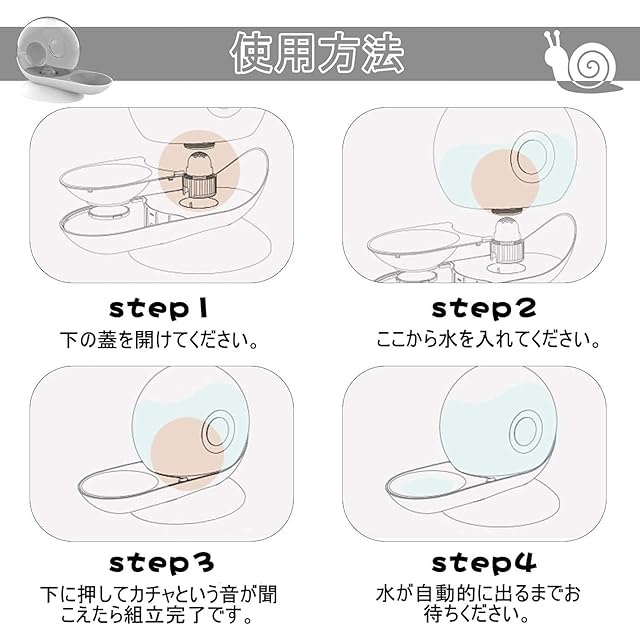 使用方法

step1
下の蓋を開けてください。

step2
ここから水を入れてください。

step3
下に押してカチャという音が聞こえたら組立完了です。

step4
水が自動的に出るまでお待ちください。