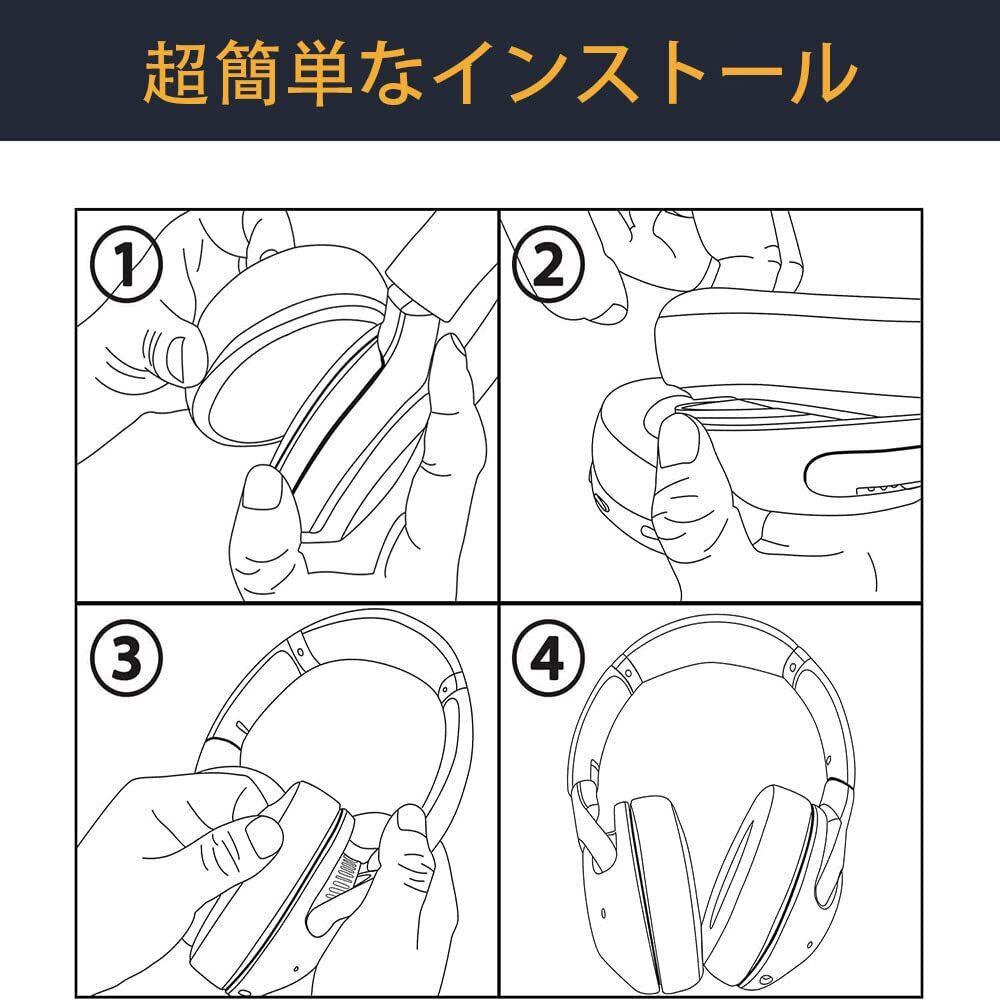 超簡単なインストール

1

2

3

4