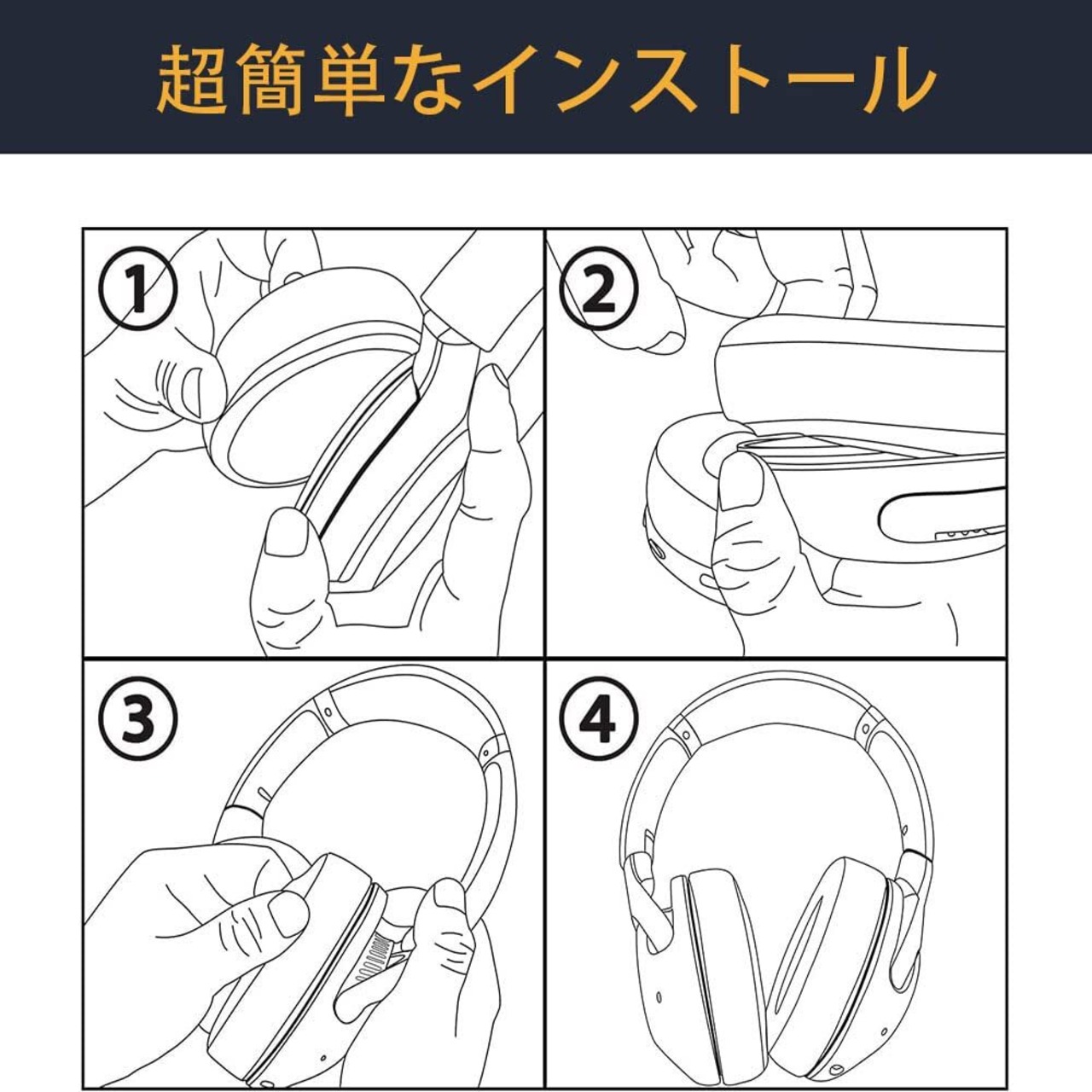 超簡単なインストール

1

2

3

4