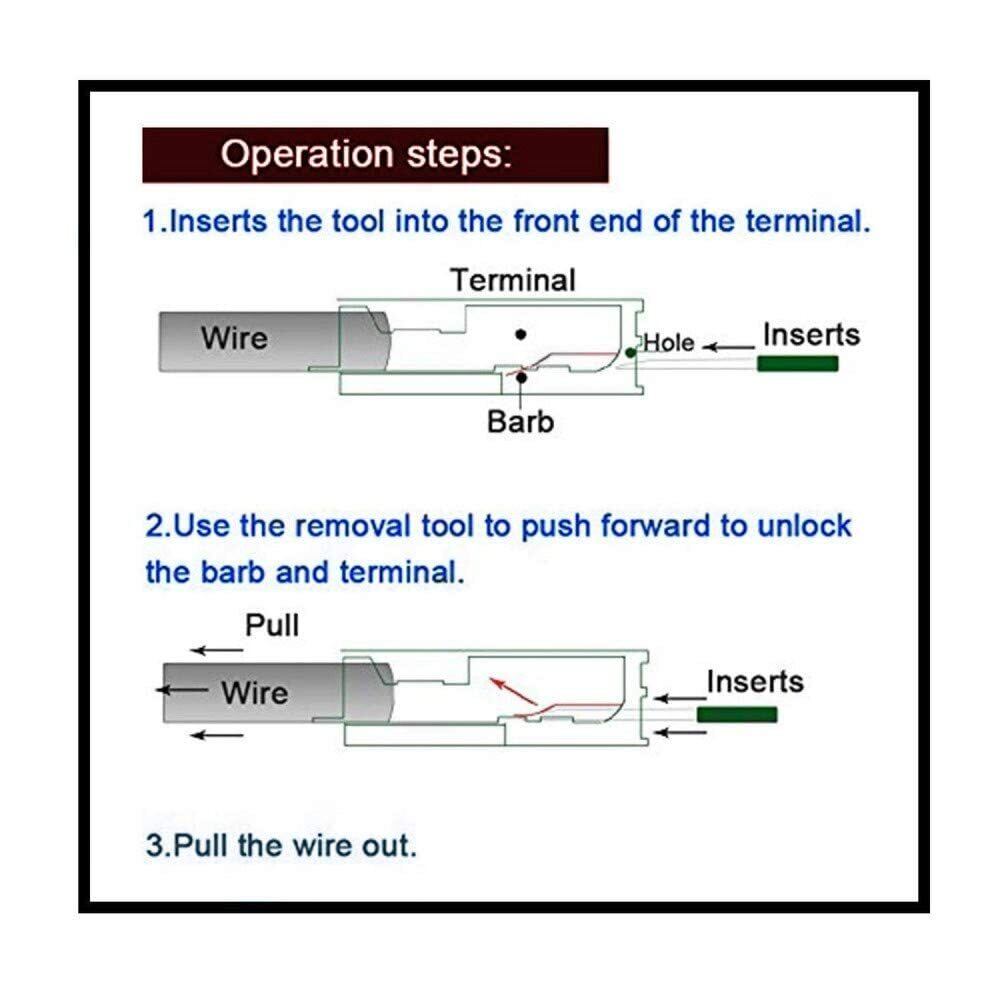 Operation steps:

1.Inserts the tool into the front end of the terminal.

Terminal

Wire

Hole

Inserts

Barb

2.Use the removal tool to push forward to unlock the barb and terminal.

Pull

Wire

Inserts

3.Pull the wire out.