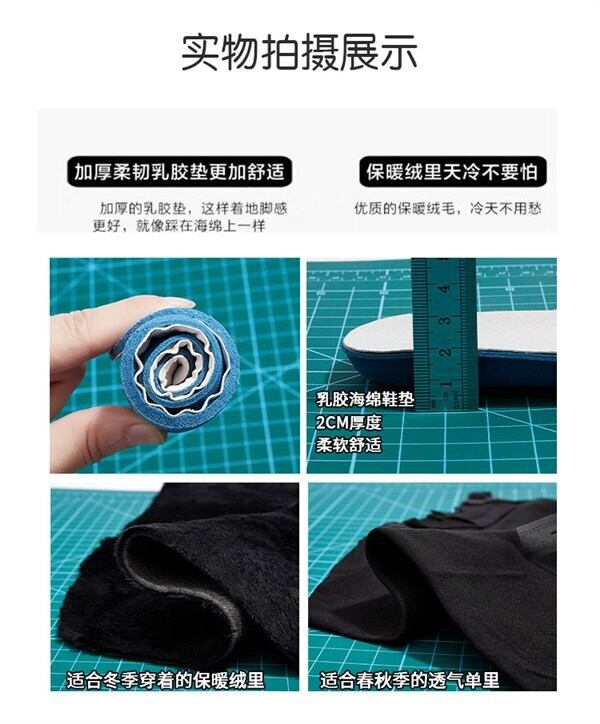 实物拍摄展示

加厚柔韧乳胶垫更加舒适

加厚的乳胶垫，这样着地脚感更好，就像踩在海绵上一样

保暖绒里天冷不要怕

优质的保暖绒毛，冷天不用愁

4
3
2
1

乳胶海绵鞋垫
2CM厚度
柔软舒适

适合冬季穿着的保暖绒里

适合春秋季的透气单里