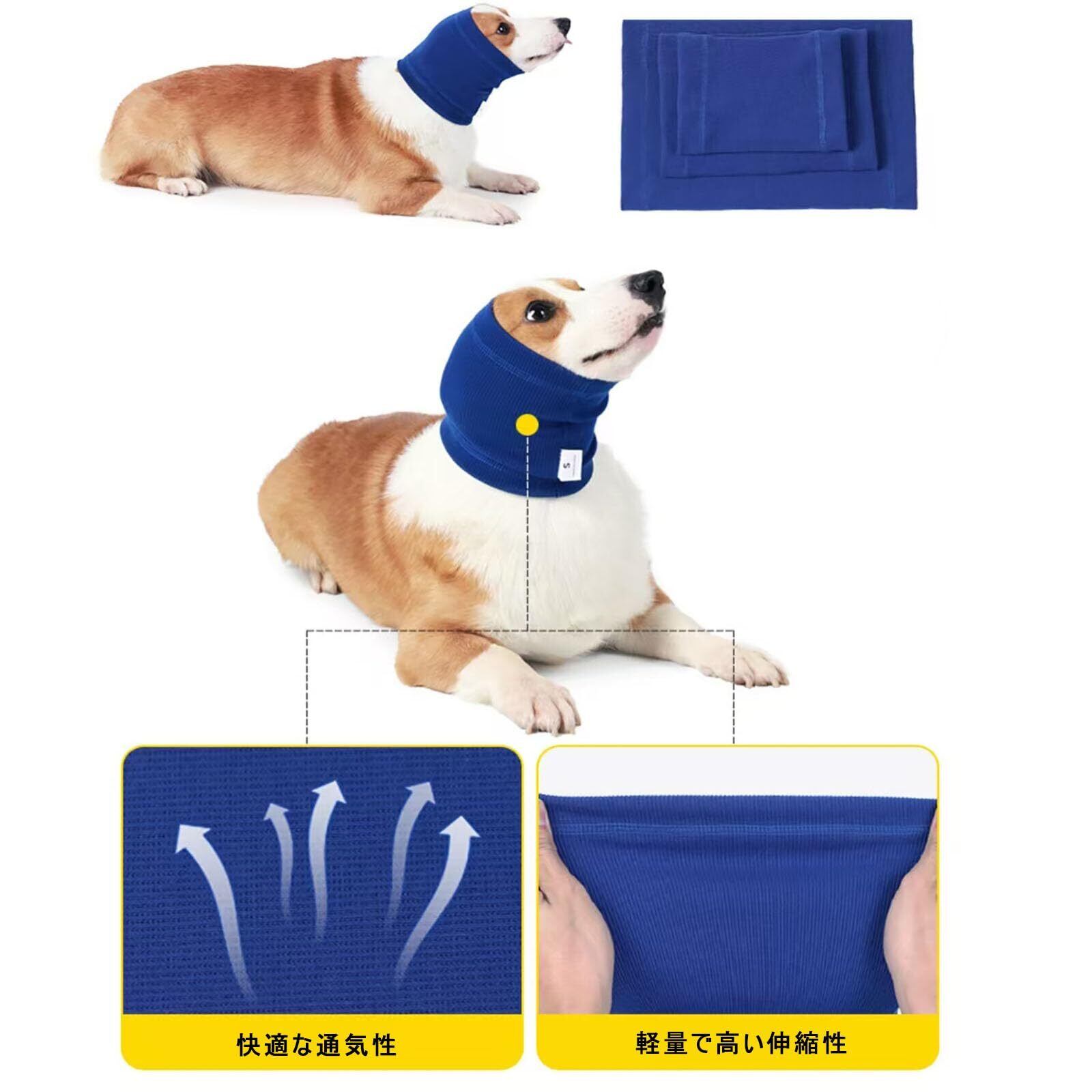 S

快適な通気性

軽量で高い伸縮性