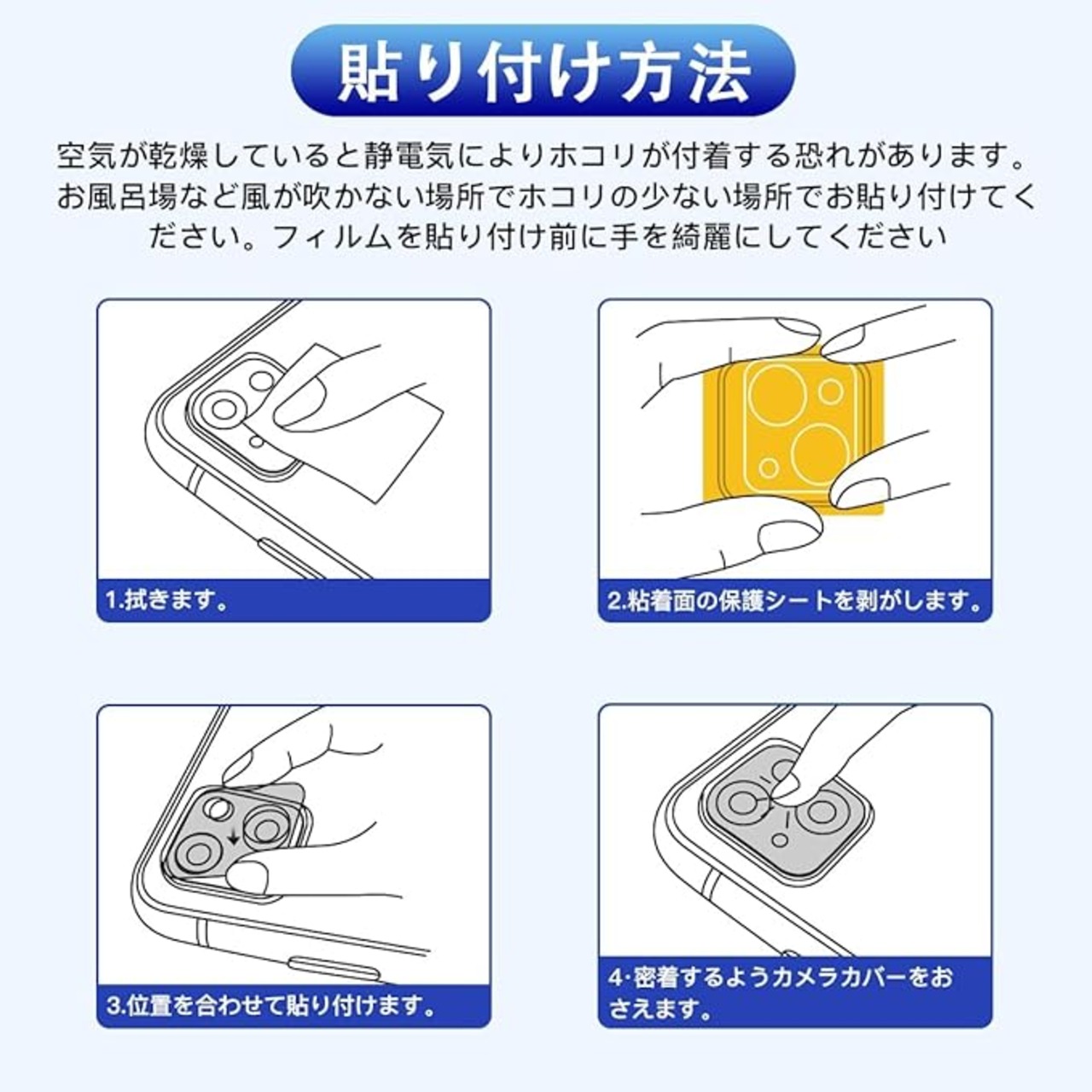 貼り付け方法

空気が乾燥していると静電気によりホコリが付着する恐れがあります。お風呂場など風が吹かない場所でホコリの少ない場所でお貼り付けてください。フィルムを貼り付け前に手を綺麗にしてください

1.拭きます。

2.粘着面の保護シートを剥がします。

3.位置を合わせて貼り付けます。

4·密着するようカメラカバーをおさえます。