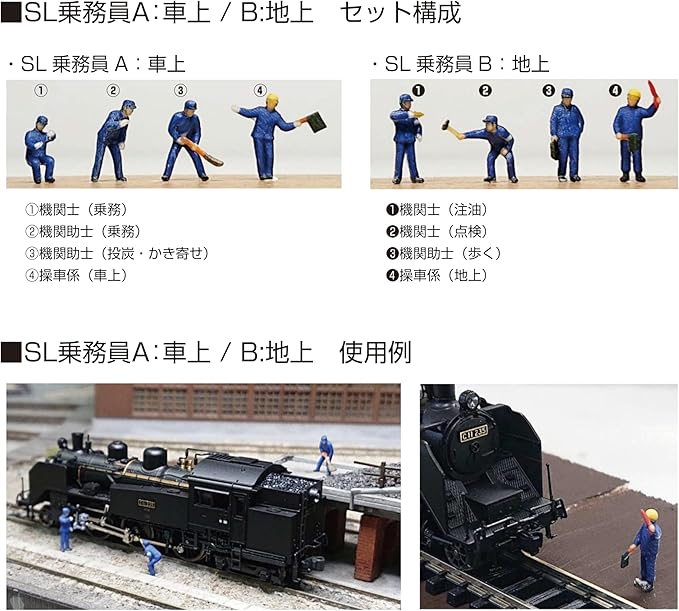 ■SL乗務員A:車上 / B:地上　セット構成

・SL 乗務員 A：車上

① ② ③ ④

①機関士（乗務）
②機関助士（乗務）
③機関助士（投炭・かき寄せ）
④操車係（車上）

・SL 乗務員 B：地上

❶ ❷ ❸ ❹

❶機関士（注油）
❷機関士（点検）
❸機関助士（歩く）
❹操車係（地上）

■SL乗務員A:車上 / B:地上　使用例

C11 235