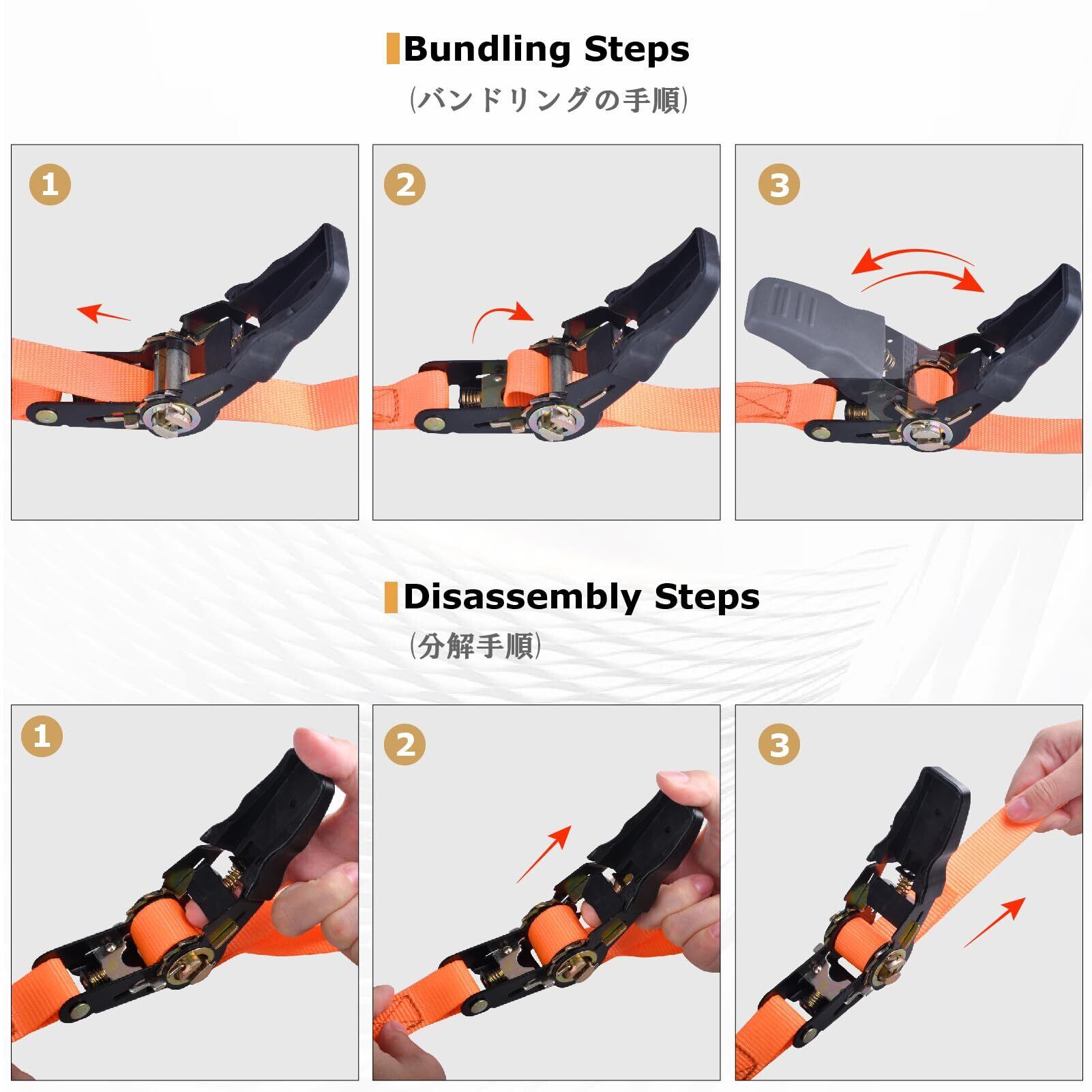 Bundling Steps

(バンドリングの手順)

1

2

3

Disassembly Steps

(分解手順)

1

2

3