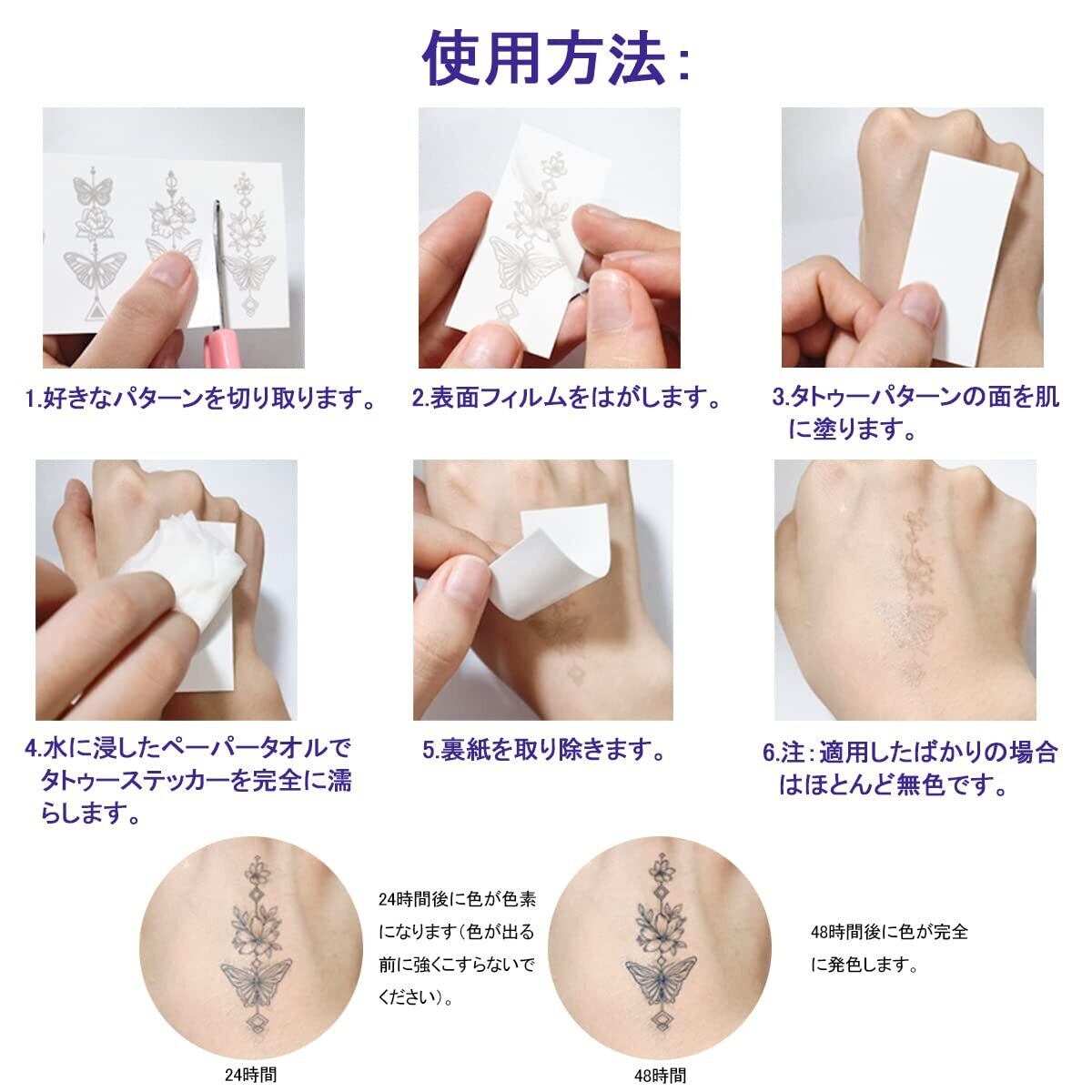 使用方法:

1.好きなパターンを切り取ります。

2.表面フィルムをはがします。

3.タトゥーパターンの面を肌に塗ります。

4.水に浸したペーパータオルでタトゥーステッカーを完全に濡らします。

5.裏紙を取り除きます。

6.注:適用したばかりの場合はほとんど無色です。

24時間後に色が色素になります(色が出る前に強くこすらないでください)。

48時間後に色が完全に発色します。

24時間

48時間