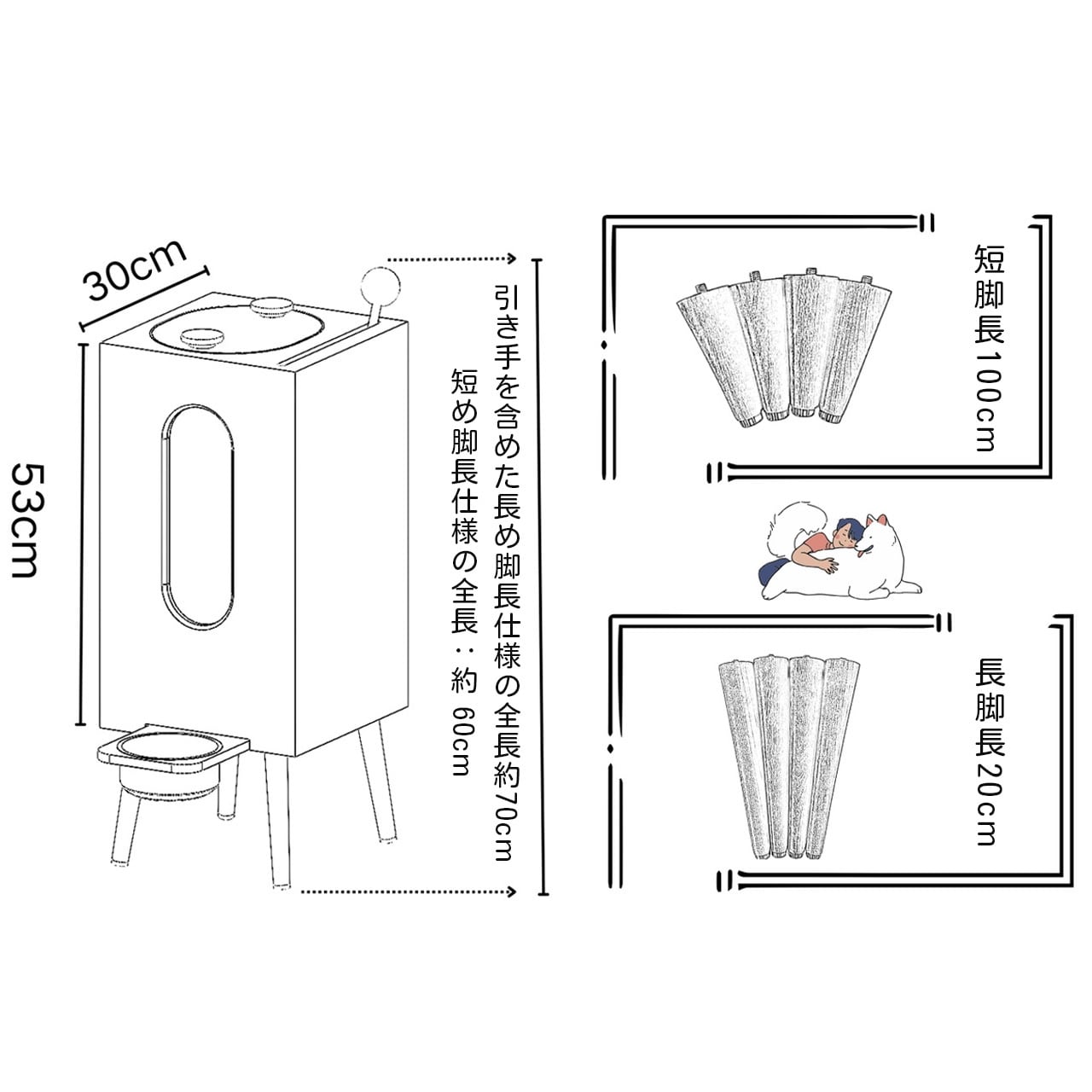 30cm

53cm

引き手を含めた長め脚長仕様の全長約70cm

短め脚長仕様の全長：約 60cm

短脚長100cm

長脚長20cm