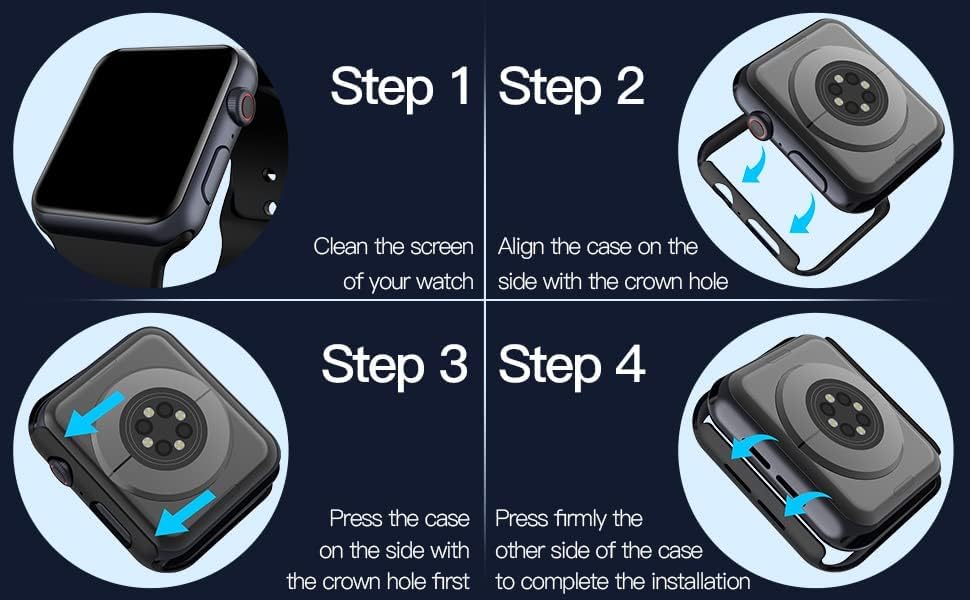 Step 1

Clean the screen of your watch

Step 2

Align the case on the side with the crown hole

Step 3

Press the case on the side with the crown hole first

Step 4

Press firmly the other side of the case to complete the installation