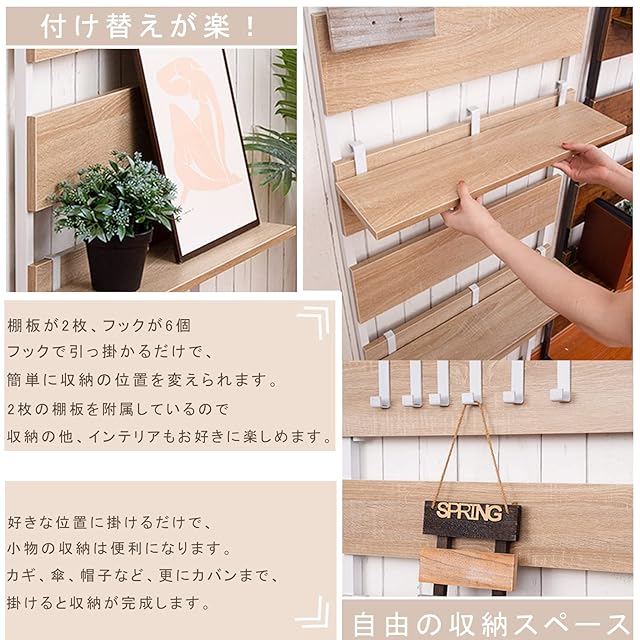 付け替えが楽！

棚板が2枚、フックが6個
フックで引っ掛かるだけで、
簡単に収納の位置を変えられます。
2枚の棚板を附属しているので
収納の他、インテリアもお好きに楽しめます。

好きな位置に掛けるだけで、
小物の収納は便利になります。
カギ、傘、帽子など、更にカバンまで、
掛けると収納が完成します。

SPRING

自由の収納スペース