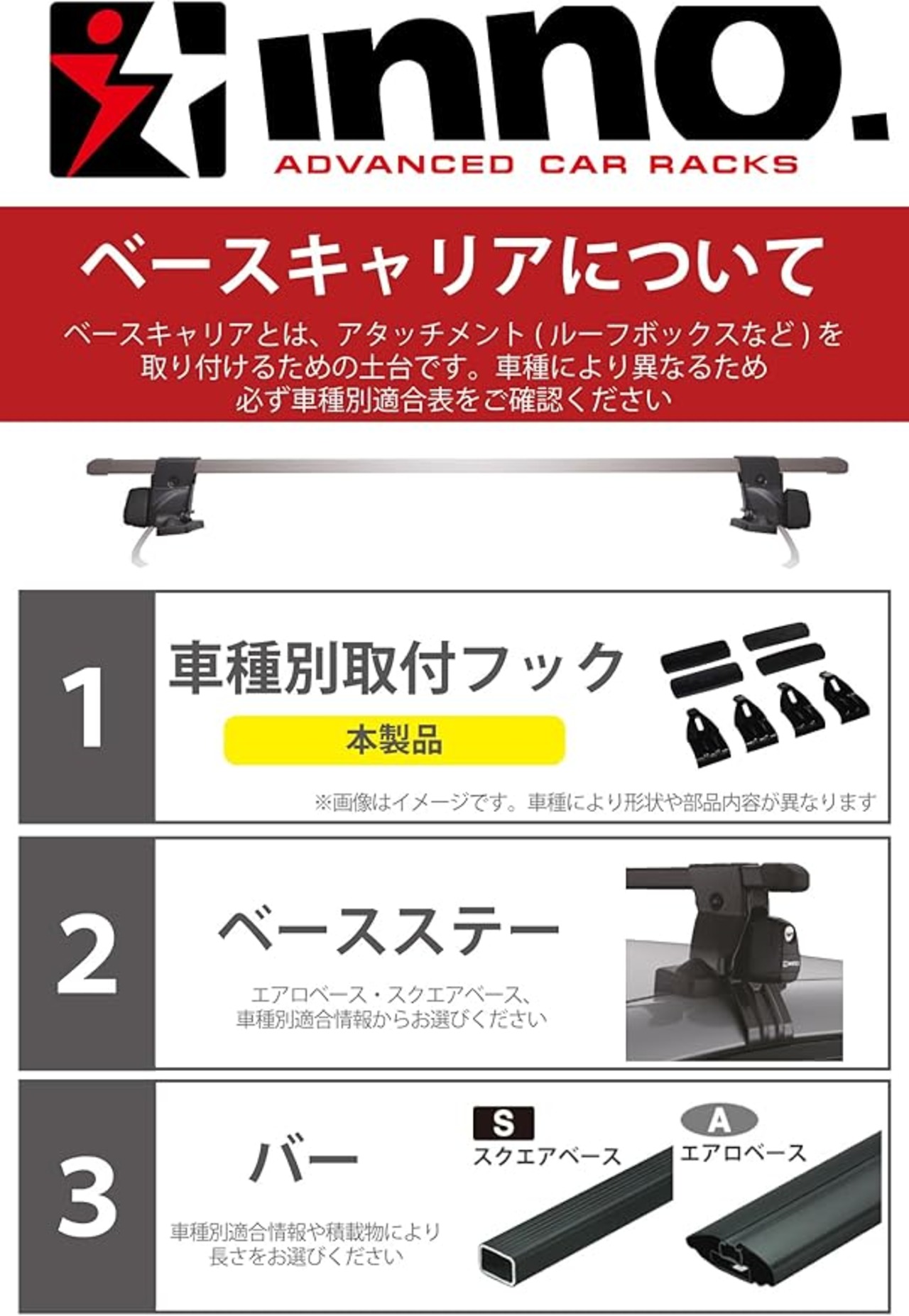 inno.
ADVANCED CAR RACKS

ベースキャリアについて

ベースキャリアとは、アタッチメント（ルーフボックスなど）を取り付けるための土台です。車種により異なるため必ず車種別適合表をご確認ください

1
車種別取付フック
本製品
※画像はイメージです。車種により形状や部品内容が異なります

2
ベースステー
エアロベース・スクエアベース、車種別適合情報からお選びください

3
バー
車種別適合情報や積載物により長さをお選びください
S
スクエアベース
A
エアロベース