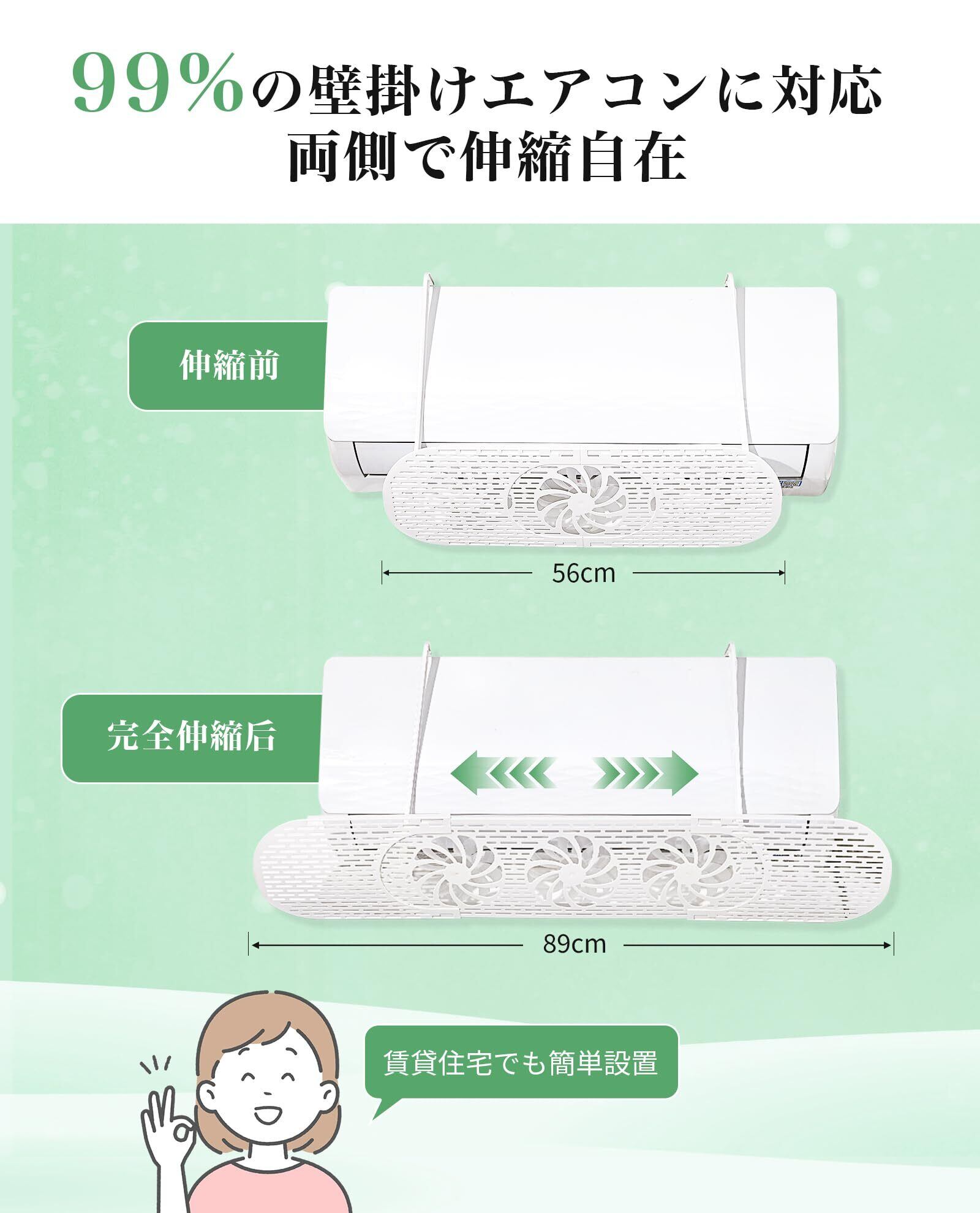 99%の壁掛けエアコンに対応
両側で伸縮自在

伸縮前

56cm

完全伸縮后

89cm

賃貸住宅でも簡単設置