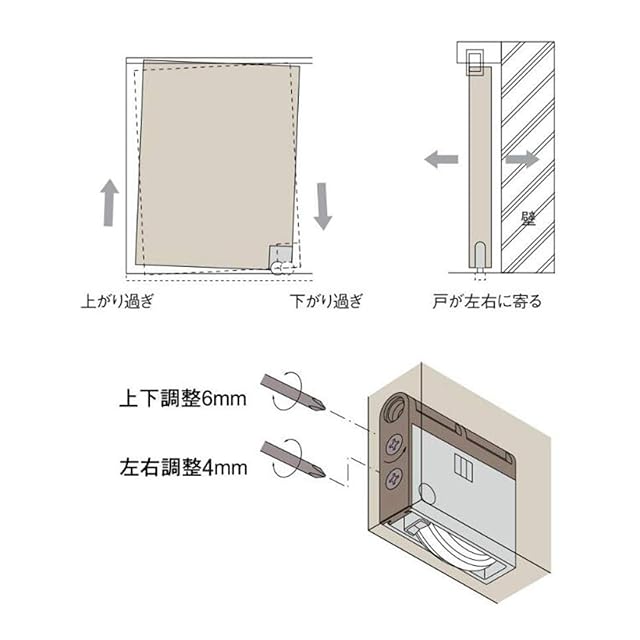 壁

上がり過ぎ

下がり過ぎ

戸が左右に寄る

上下調整6mm

左右調整4mm