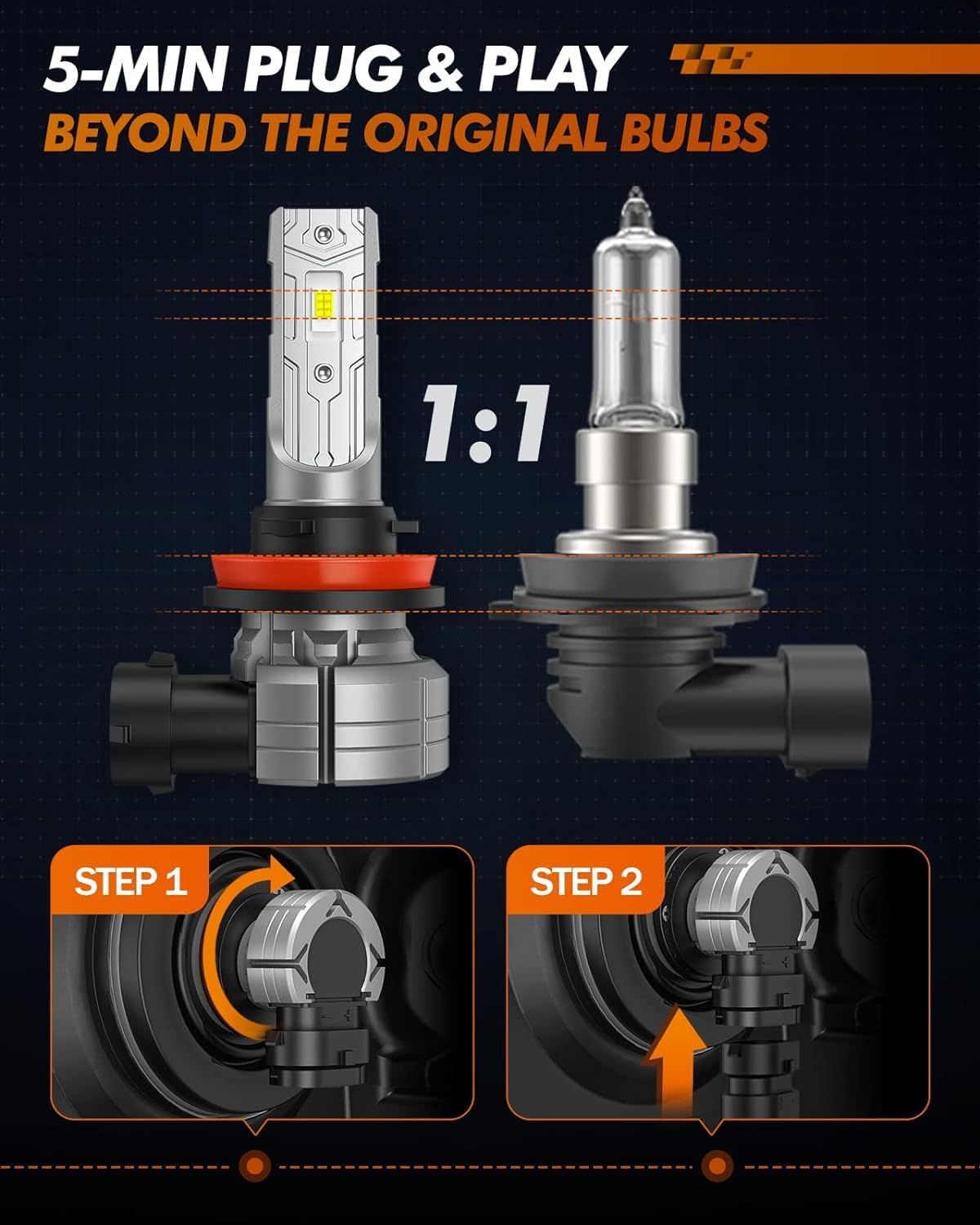 5-MIN PLUG & PLAY
BEYOND THE ORIGINAL BULBS

1:1

STEP 1

STEP 2