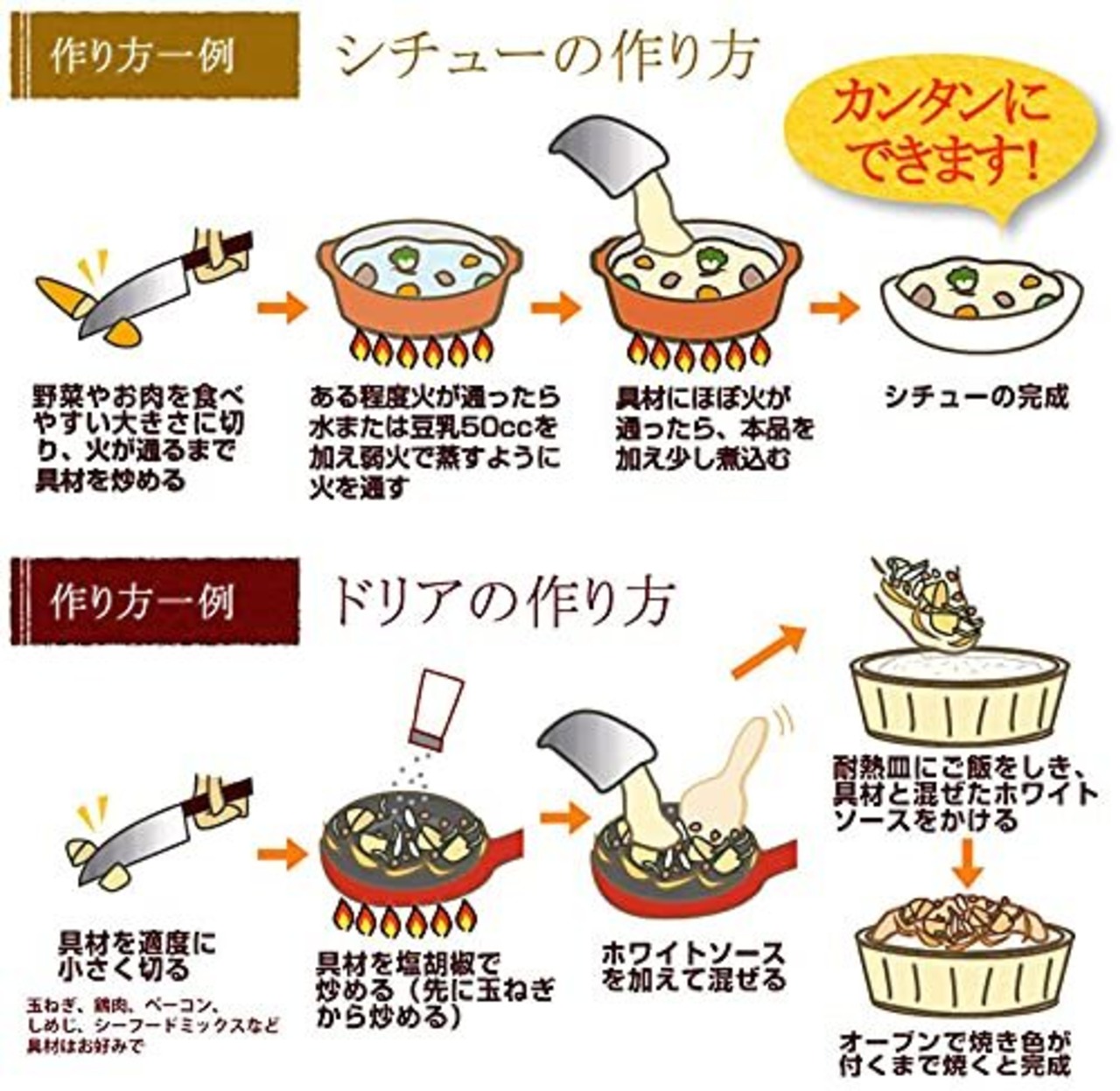 作り方一例

シチューの作り方

カンタンにできます!

野菜やお肉を食べやすい大きさに切り、火が通るまで具材を炒める

ある程度火が通ったら水または豆乳50ccを加え弱火で蒸すように火を通す

具材にほぼ火が通ったら、本品を加え少し煮込む

シチューの完成

作り方一例

ドリアの作り方

具材を適度に小さく切る

玉ねぎ、鶏肉、ベーコン、しめじ、シーフードミックスなど具材はお好みで

具材を塩胡椒で炒める（先に玉ねぎから炒める）

ホワイトソースを加えて混ぜる

耐熱皿にご飯をしき、具材と混ぜたホワイトソースをかける

オーブンで焼き色が付くまで焼くと完成