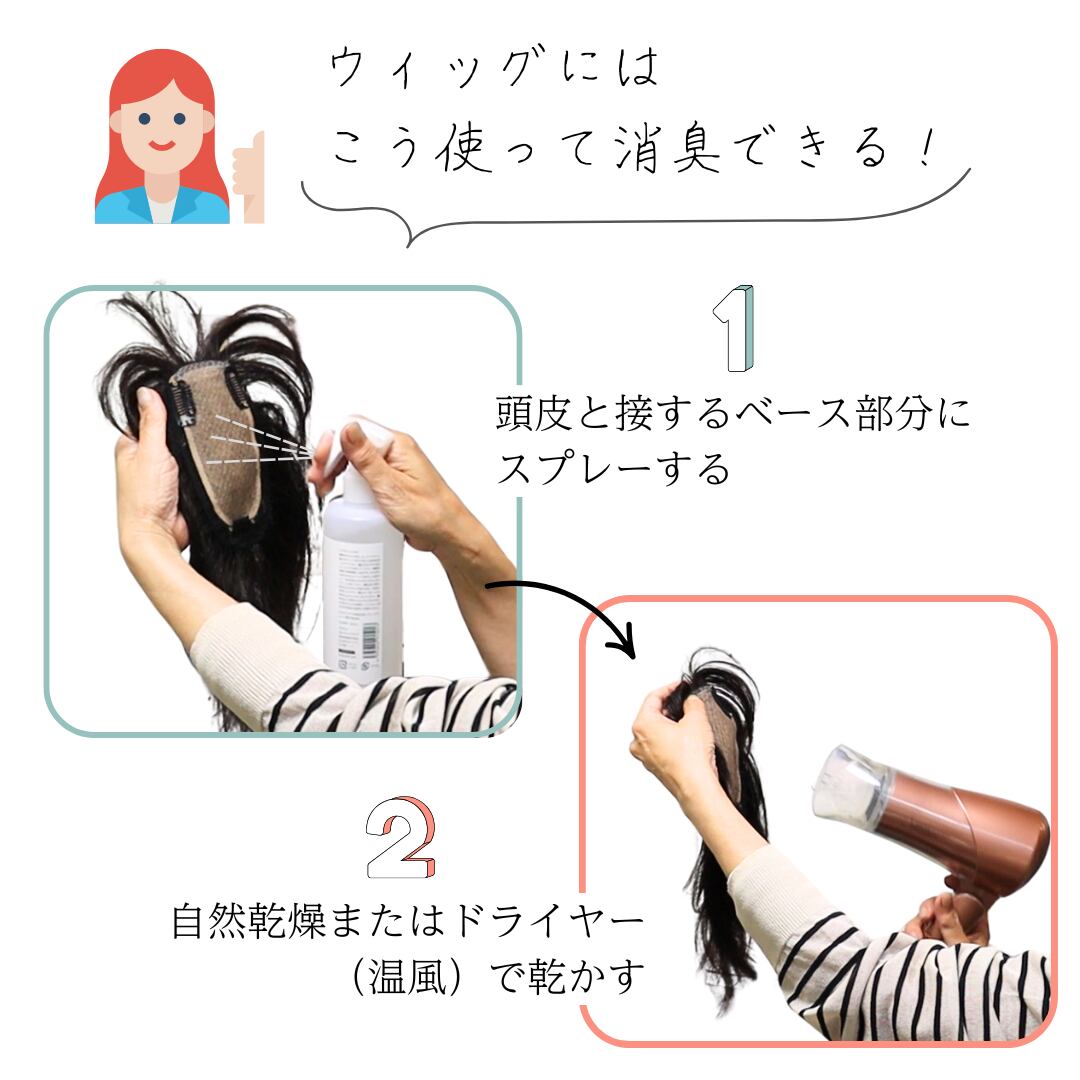 ウィッグには
こう使って消臭できる！

1
頭皮と接するベース部分にスプレーする

2
自然乾燥またはドライヤー（温風）で乾かす