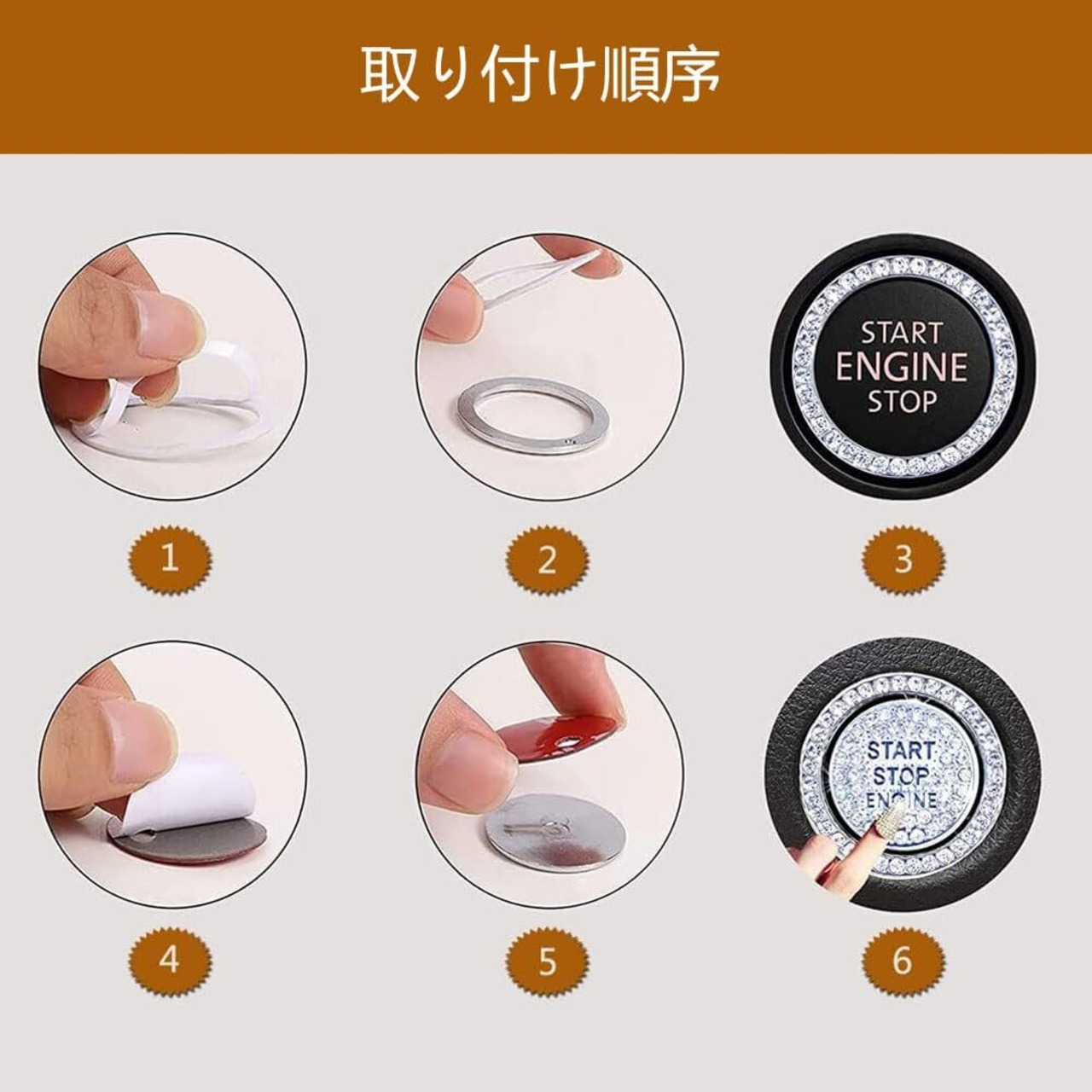 取り付け順序

START
ENGINE
STOP

1

2

3

START
STOP
ENGINE

4

5

6