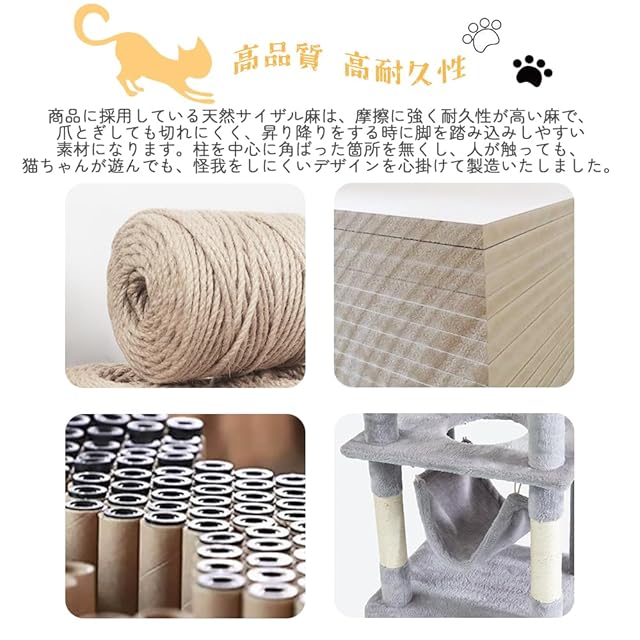 高品質 高耐久性

商品に採用している天然サイザル麻は、摩擦に強く耐久性が高い麻で、爪とぎしても切れにくく、昇り降りをする時に脚を踏み込みしやすい素材になります。柱を中心に角ばった箇所を無くし、人が触っても、猫ちゃんが遊んでも、怪我をしにくいデザインを心掛けて製造いたしました。