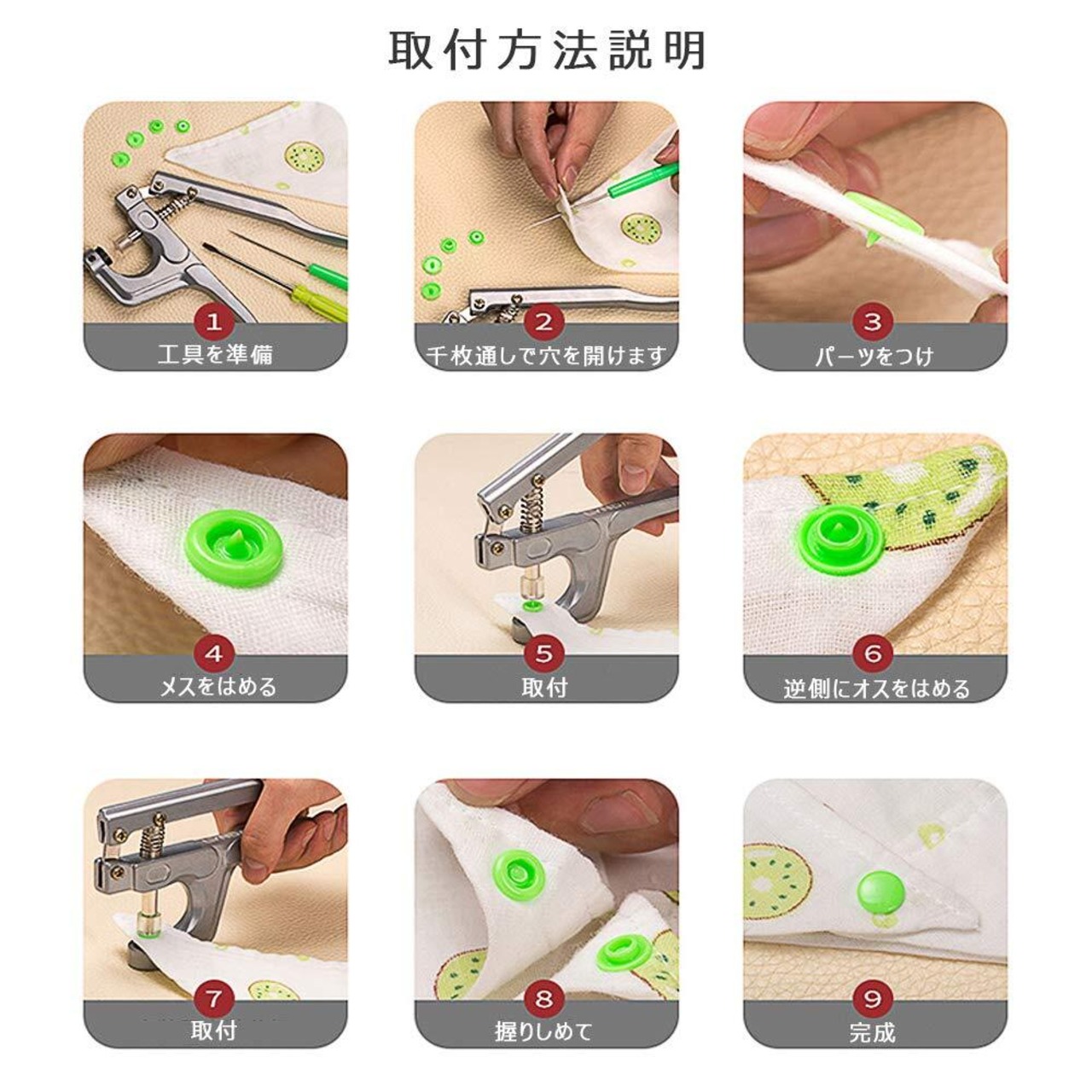 取付方法説明

1
工具を準備

2
千枚通しで穴を開けます

3
パーツをつけ

4
メスをはめる

5
取付

6
逆側にオスをはめる

7
取付

8
握りしめて

9
完成