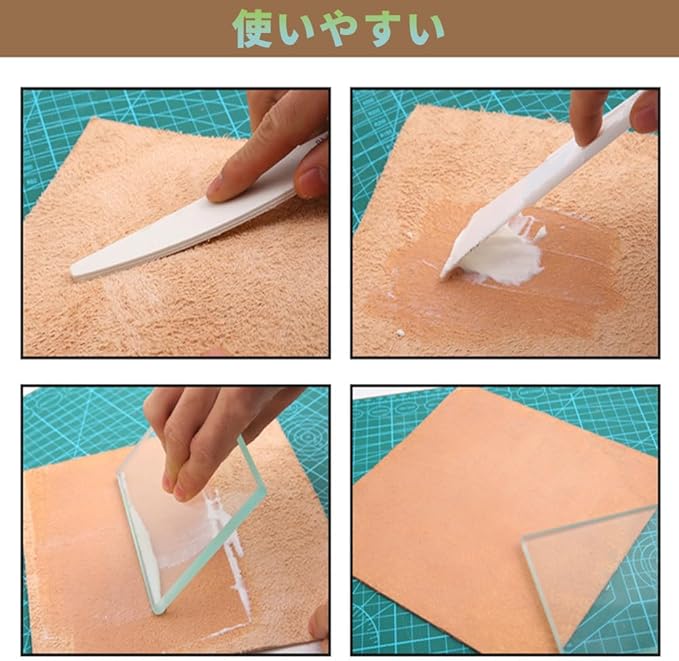 使いやすい