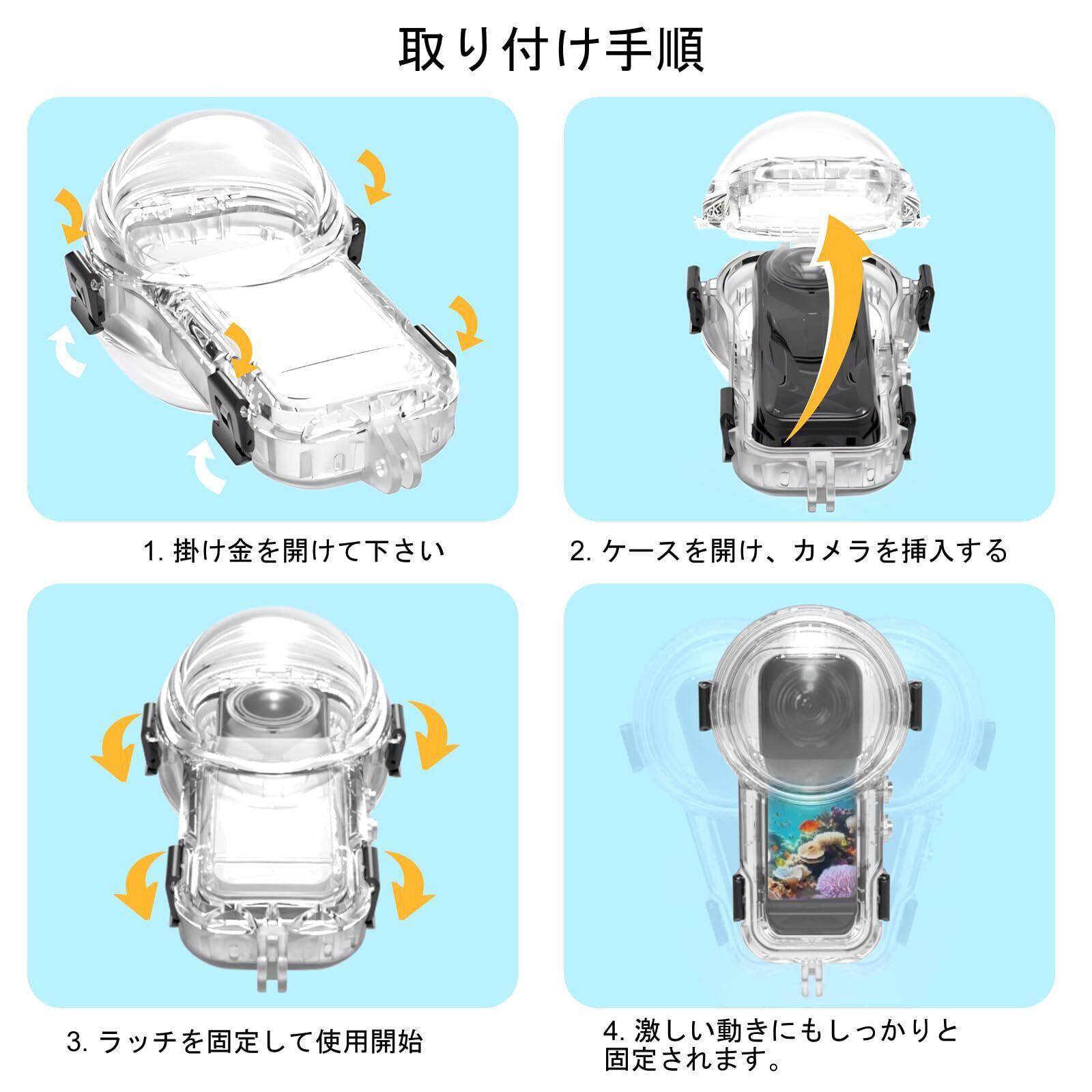 取り付け手順

1. 掛け金を開けて下さい

2. ケースを開け、カメラを挿入する

3. ラッチを固定して使用開始

4. 激しい動きにもしっかりと固定されます。