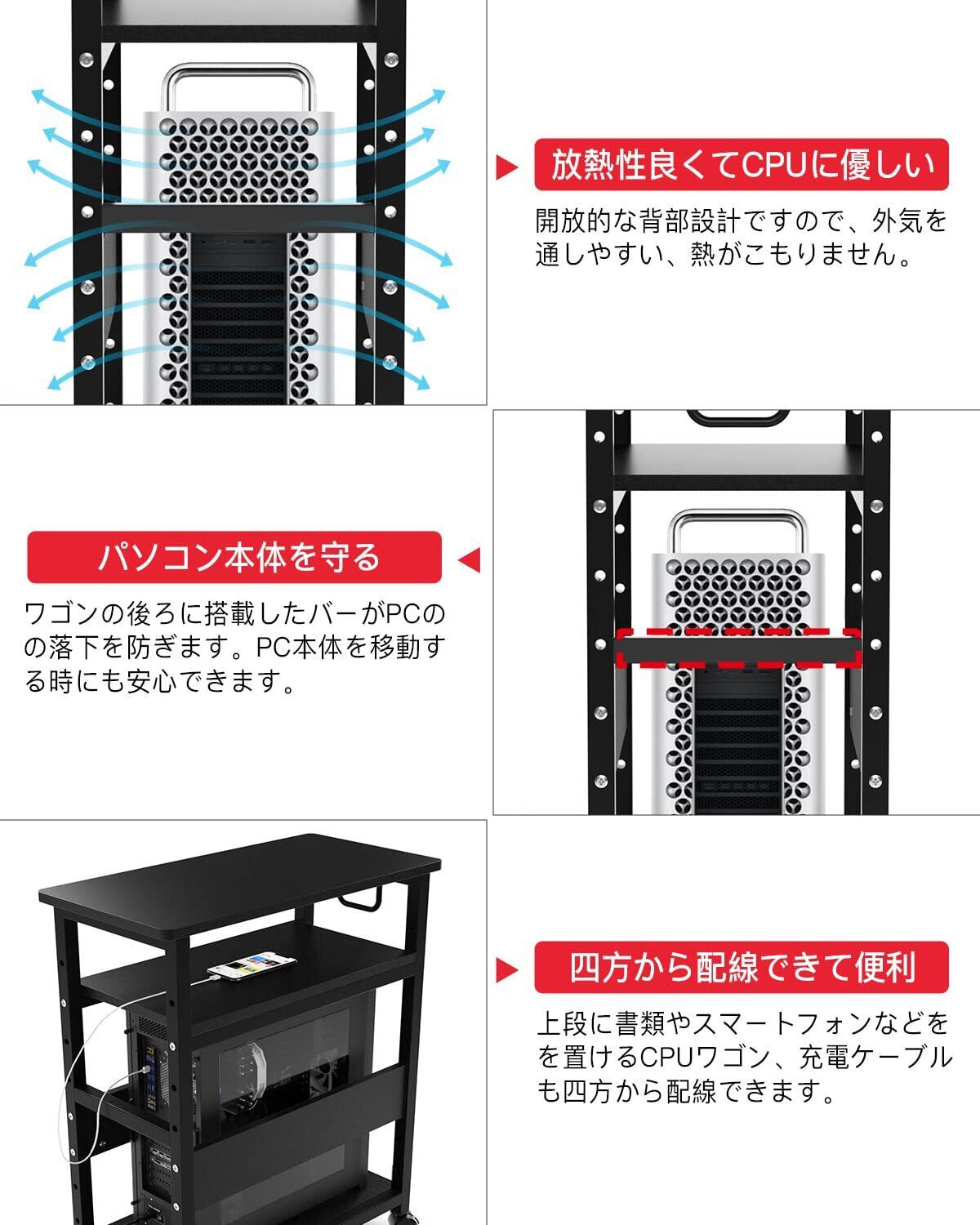 放熱性良くてCPUに優しい

開放的な背部設計ですので、外気を通しやすい、熱がこもりません。

パソコン本体を守る

ワゴンの後ろに搭載したバーがPCのの落下を防ぎます。PC本体を移動する時にも安心できます。

四方から配線できて便利

上段に書類やスマートフォンなどをを置けるCPUワゴン、充電ケーブルも四方から配線できます。