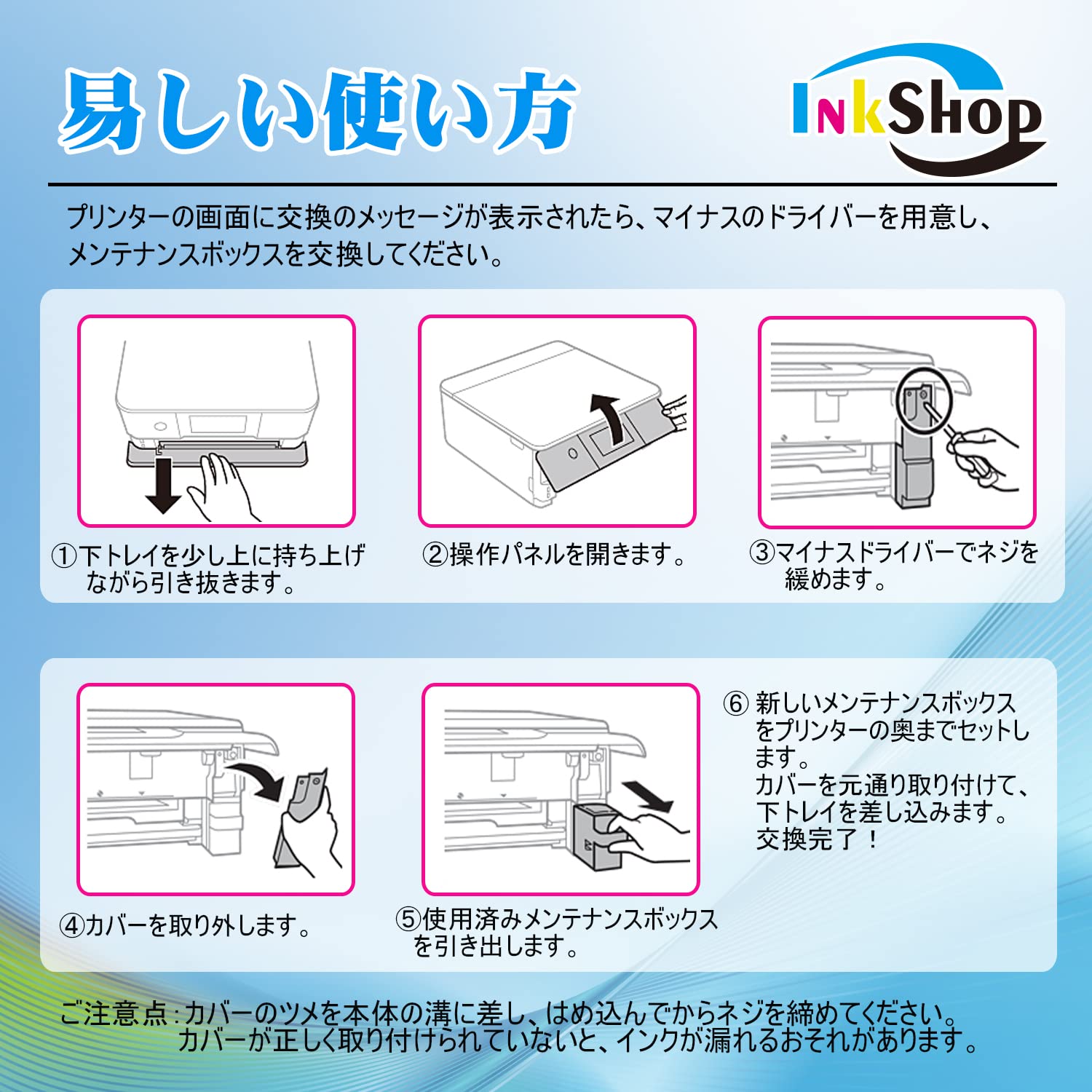 易しい使い方

InkShop

プリンターの画面に交換のメッセージが表示されたら、マイナスのドライバーを用意し、メンテナンスボックスを交換してください。

①下トレイを少し上に持ち上げながら引き抜きます。

②操作パネルを開きます。

③マイナスドライバーでネジを緩めます。

④カバーを取り外します。

⑤使用済みメンテナンスボックスを引き出します。

⑥ 新しいメンテナンスボックスをプリンターの奥までセットします。
カバーを元通り取り付けて、下トレイを差し込みます。
交換完了！

ご注意点：カバーのツメを本体の溝に差し、はめ込んでからネジを締めてください。
カバーが正しく取り付けられていないと、インクが漏れるおそれがあります。