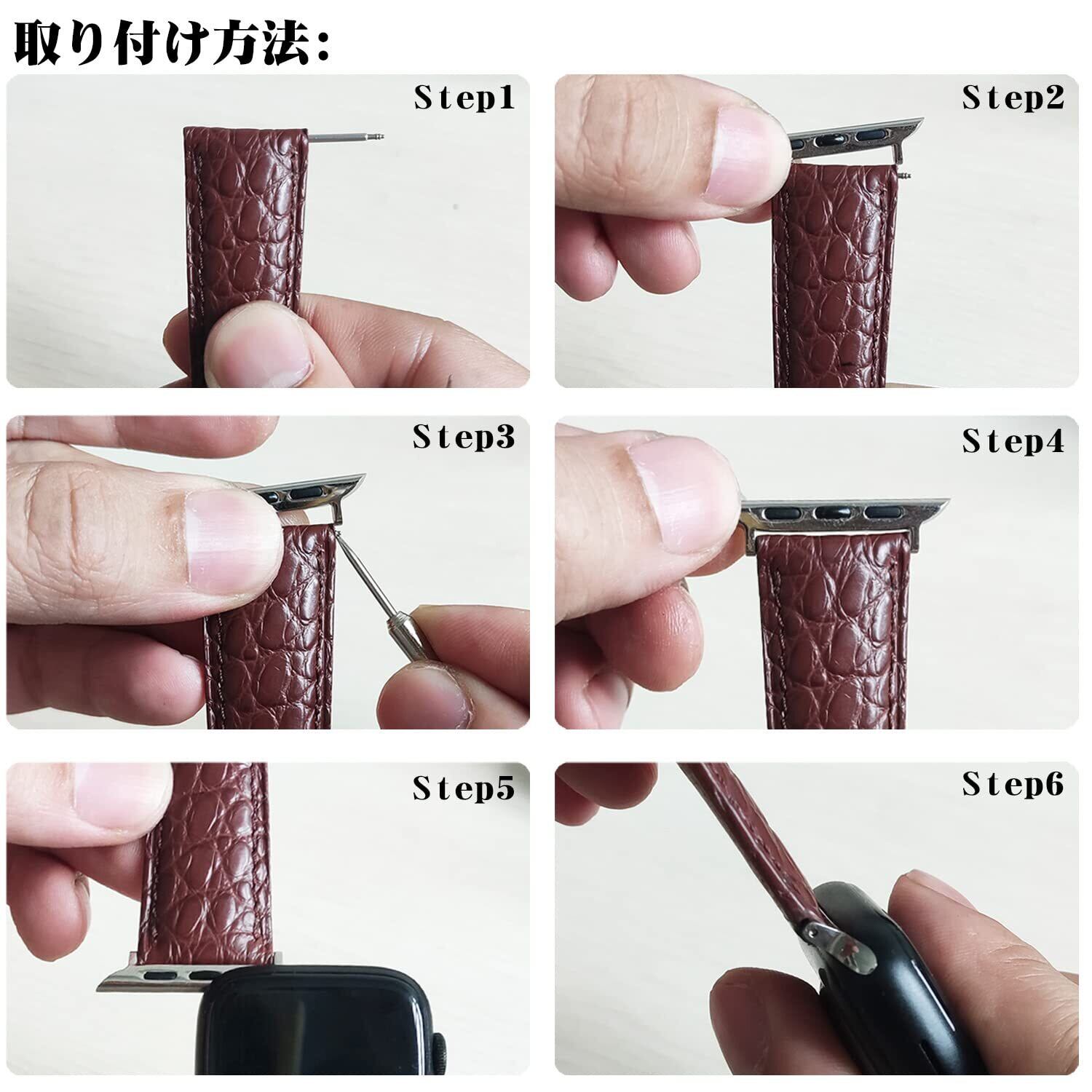 取り付け方法:

Step1

Step2

Step3

Step4

Step5

Step6