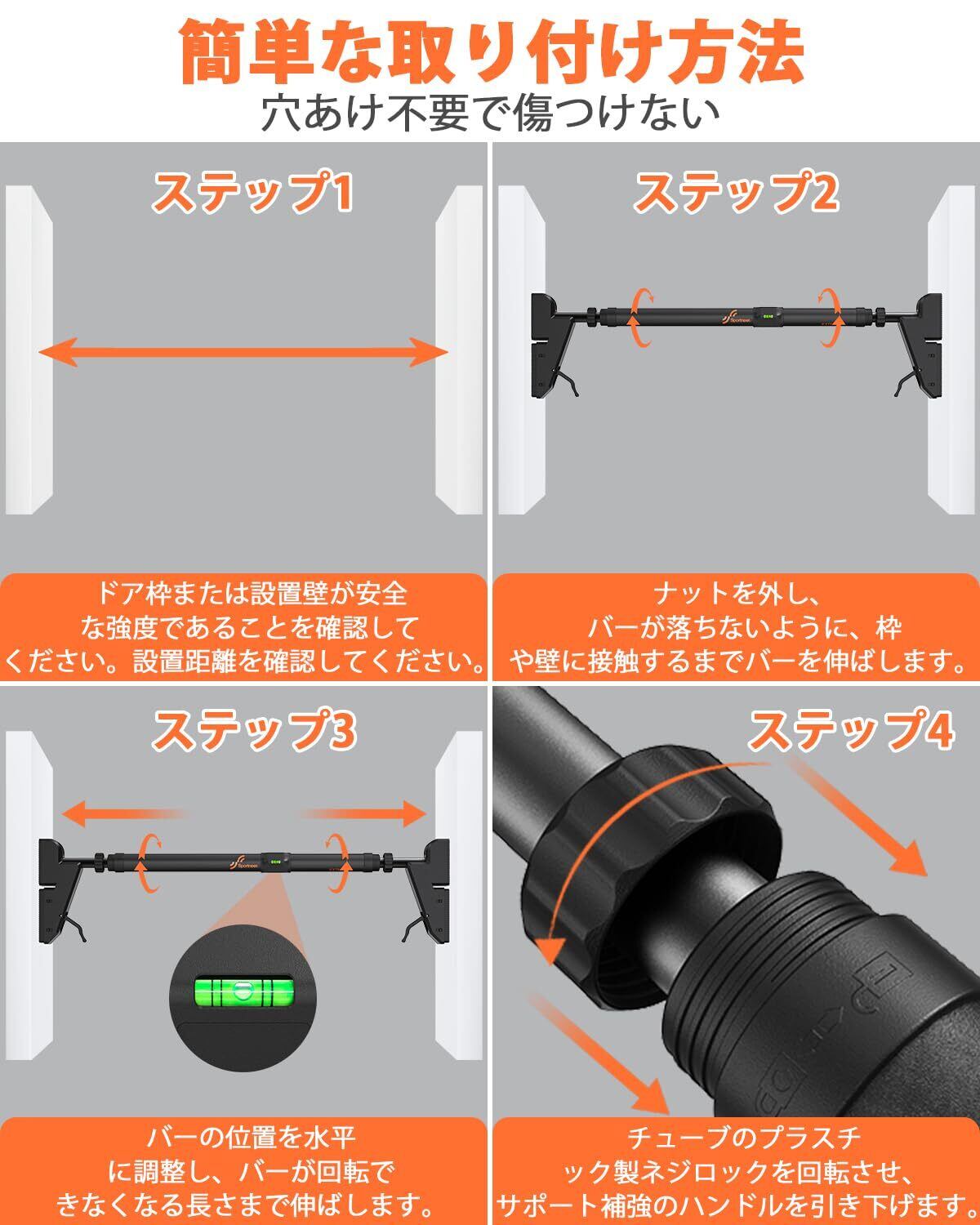 簡単な取り付け方法
穴あけ不要で傷つけない

ステップ1

ドア枠または設置壁が安全な強度であることを確認してください。設置距離を確認してください。

ステップ2

Sportneer

ナットを外し、バーが落ちないように、枠や壁に接触するまでバーを伸ばします。

ステップ3

Sportneer

バーの位置を水平に調整し、バーが回転できなくなる長さまで伸ばします。

ステップ4

チューブのプラスチック製ネジロックを回転させ、サポート補強のハンドルを引き下げます。